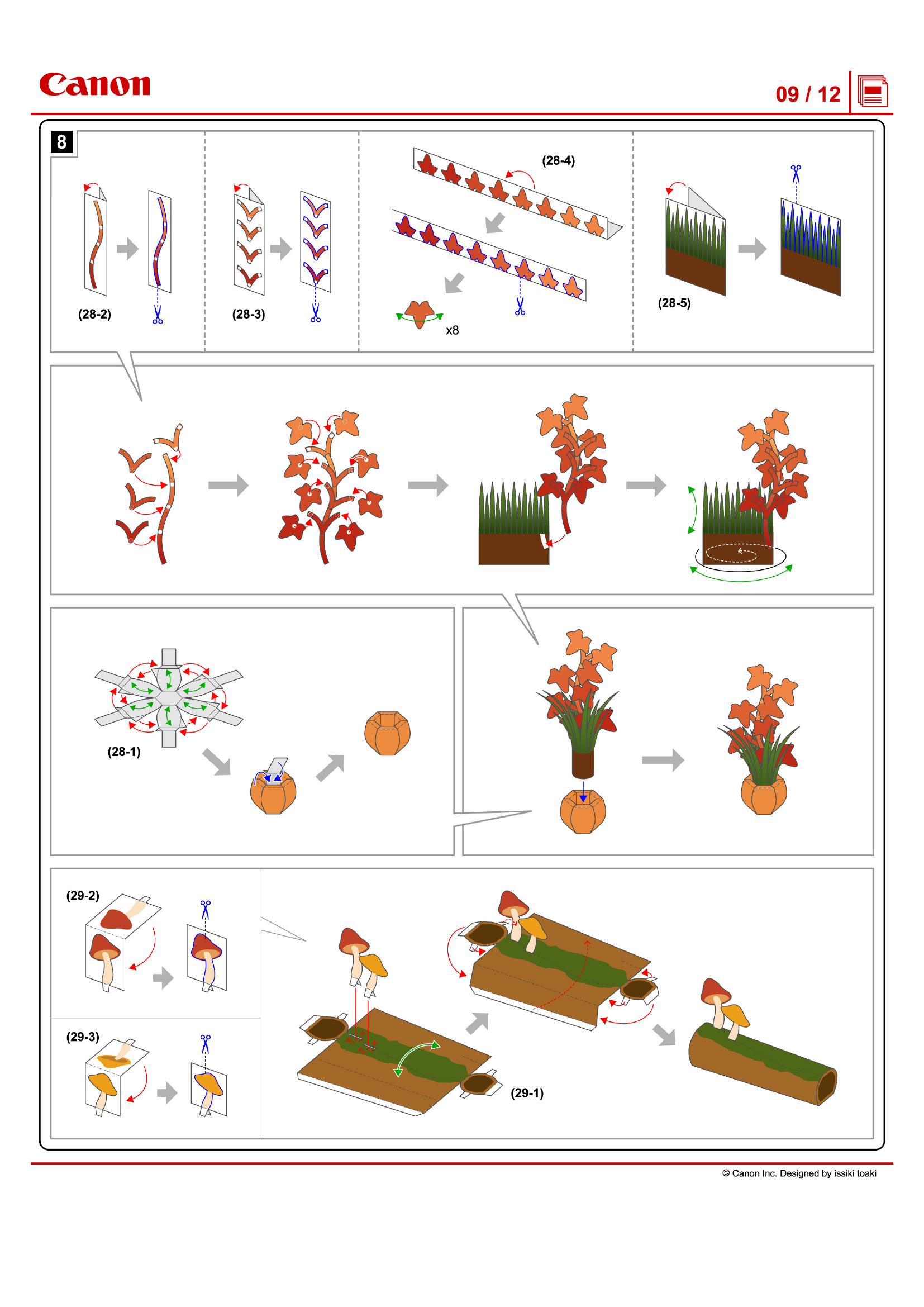 Canon

09 / 12

8

(28-2)

(28-3)

(28-4)

x8

(28-5)

(28-1)

(29-2)

(29-3)

(29-1)

© Canon Inc. Designed by issiki toaki