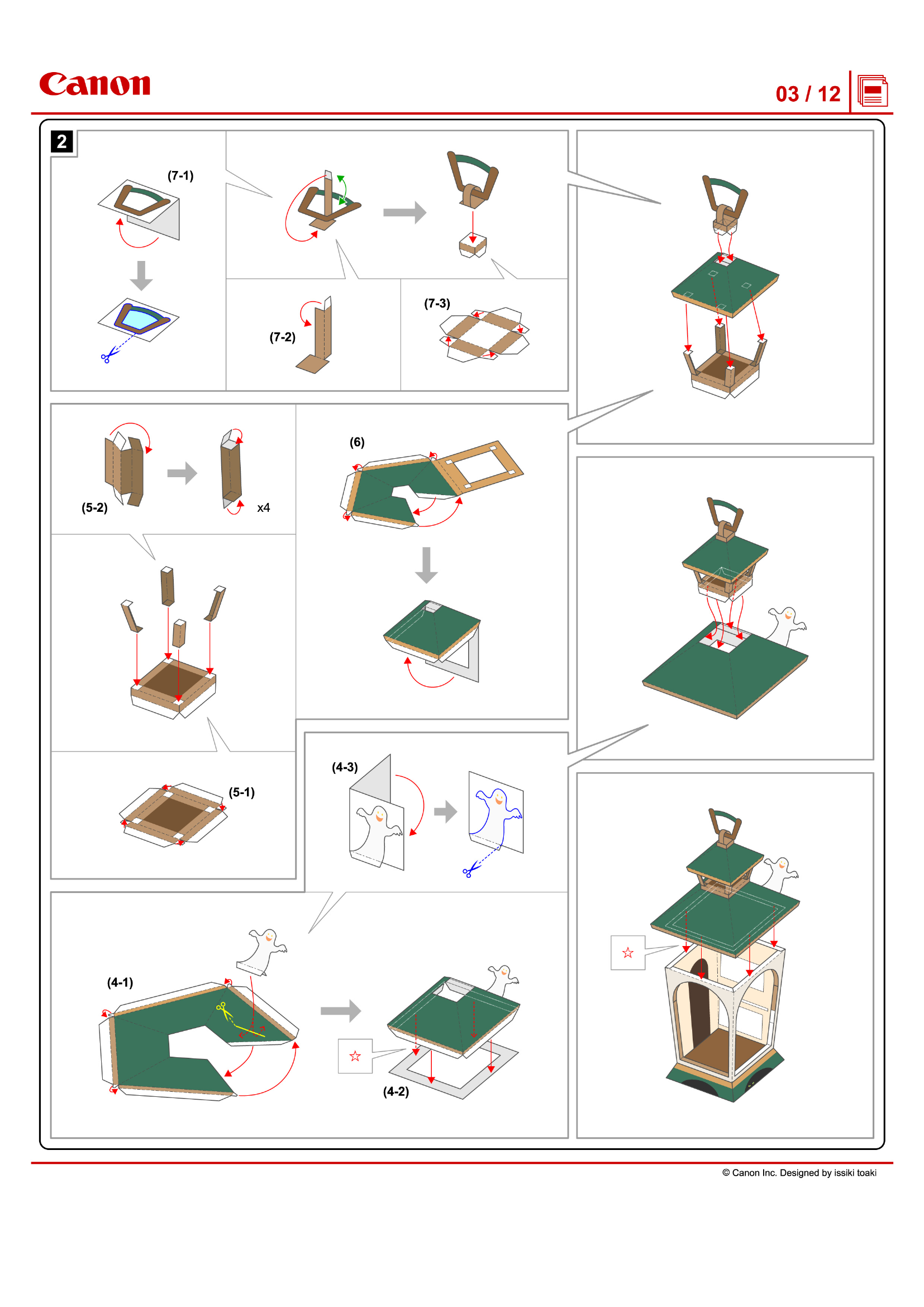 Canon

03 / 12

2

(7-1)

(7-2)

(7-3)

(5-2)

x4

(6)

(5-1)

(4-3)

(4-1)

☆

(4-2)

☆

© Canon Inc. Designed by issiki toaki