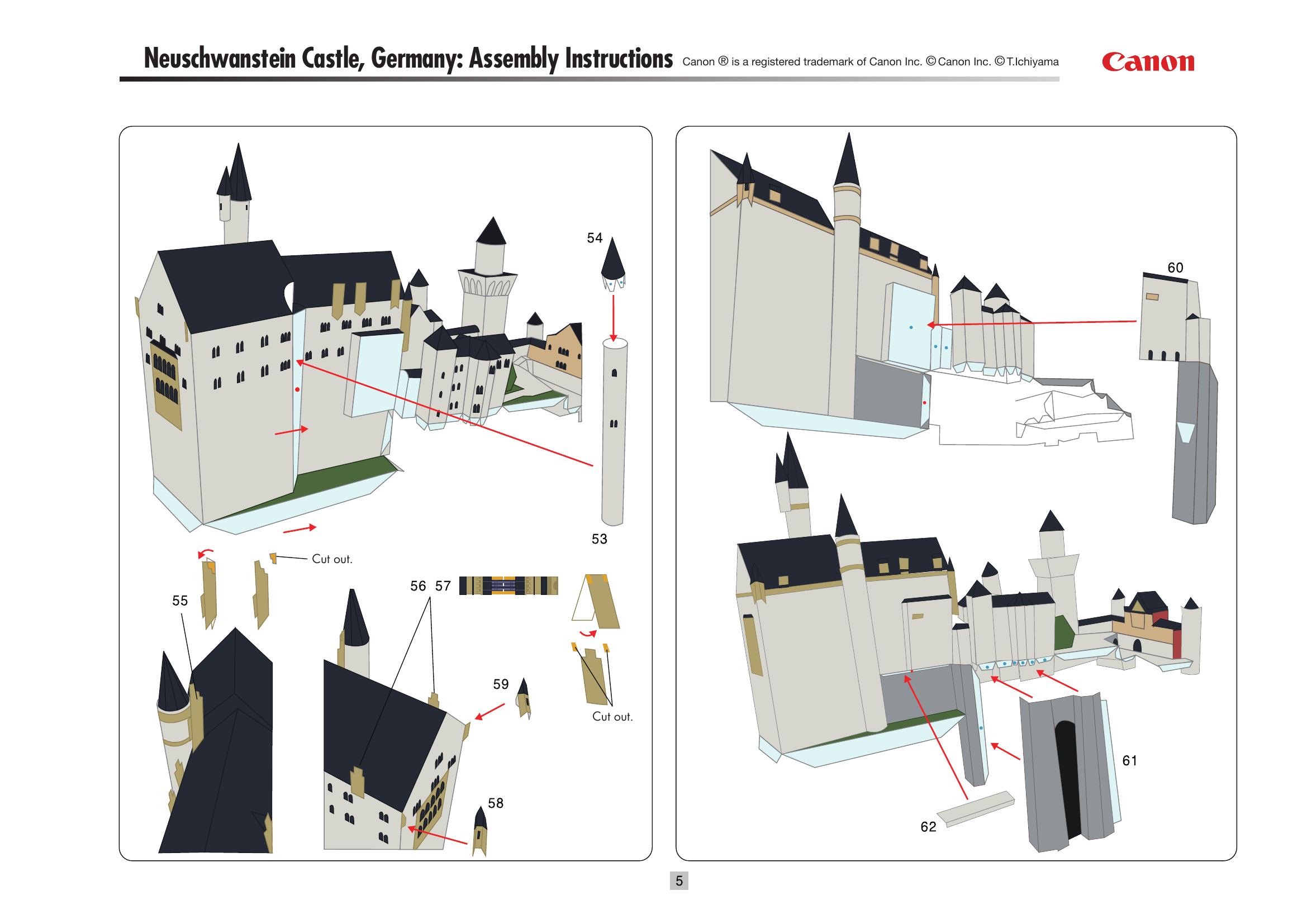 Neuschwanstein Castle, Germany: Assembly Instructions Canon ® is a registered trademark of Canon Inc. © Canon Inc. © T.Ichiyama

Canon

54

53

Cut out.

55

56 57

59

Cut out.

58

60

61

62

5