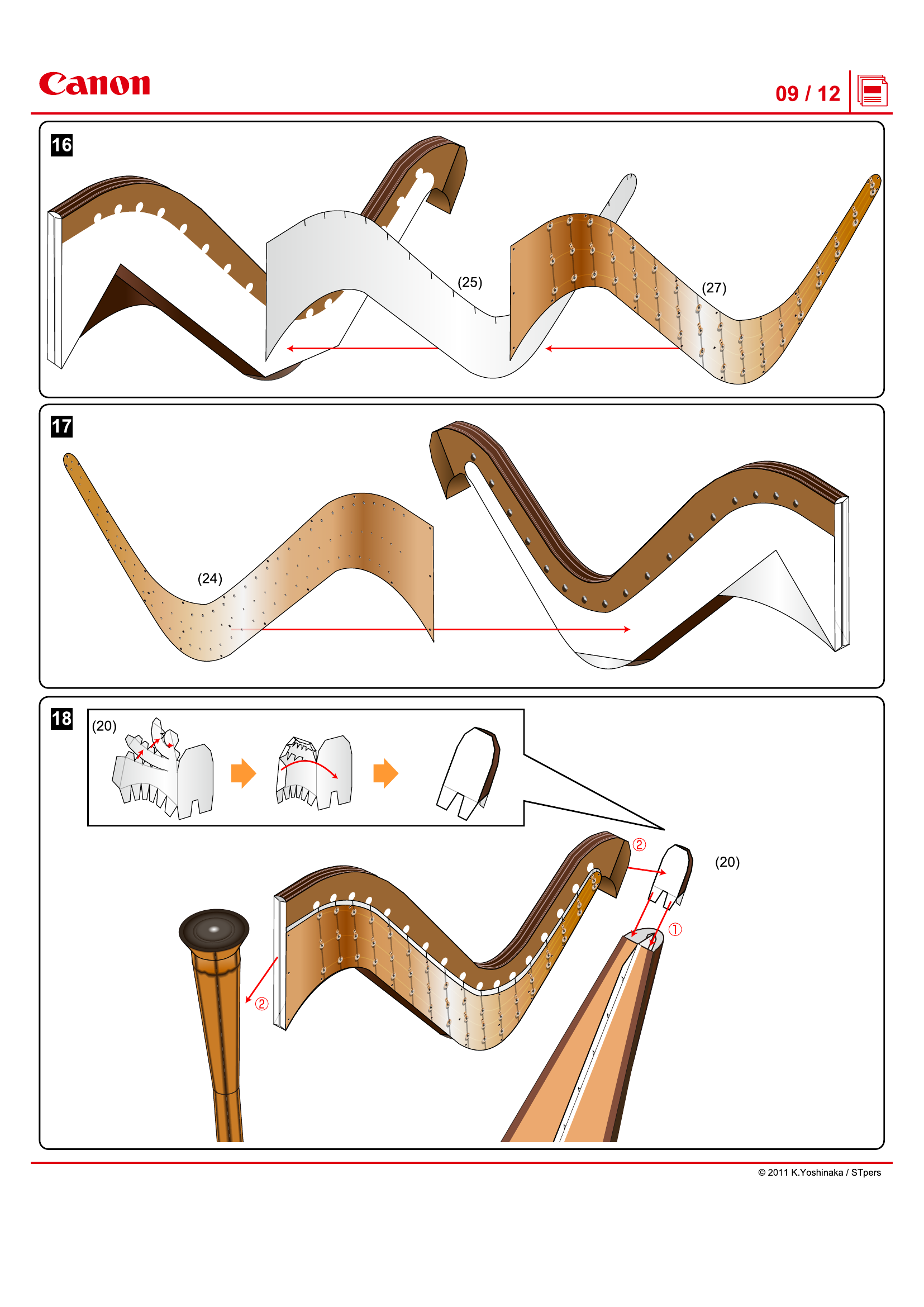 Canon

09 / 12

16

(25)

(27)

17

(24)

18

(20)

②

(20)

①

②

© 2011 K.Yoshinaka / STpers