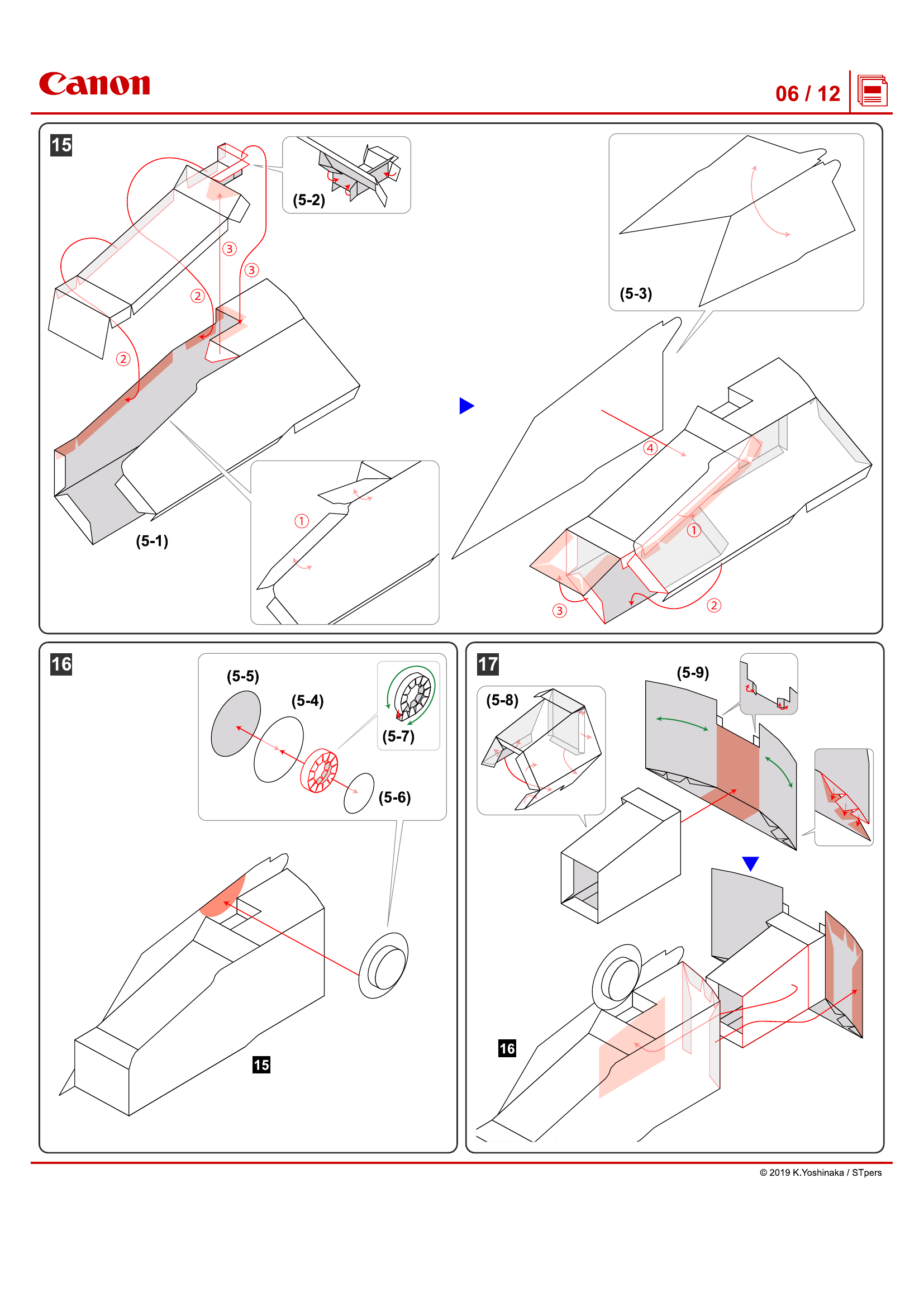 Canon

06 / 12

15

(5-2)

③

③

②

②

(5-1)

①

(5-3)

④

①

③

②

16

(5-5)

(5-4)

(5-7)

(5-6)

15

17

(5-8)

(5-9)

16

© 2019 K.Yoshinaka / STpers