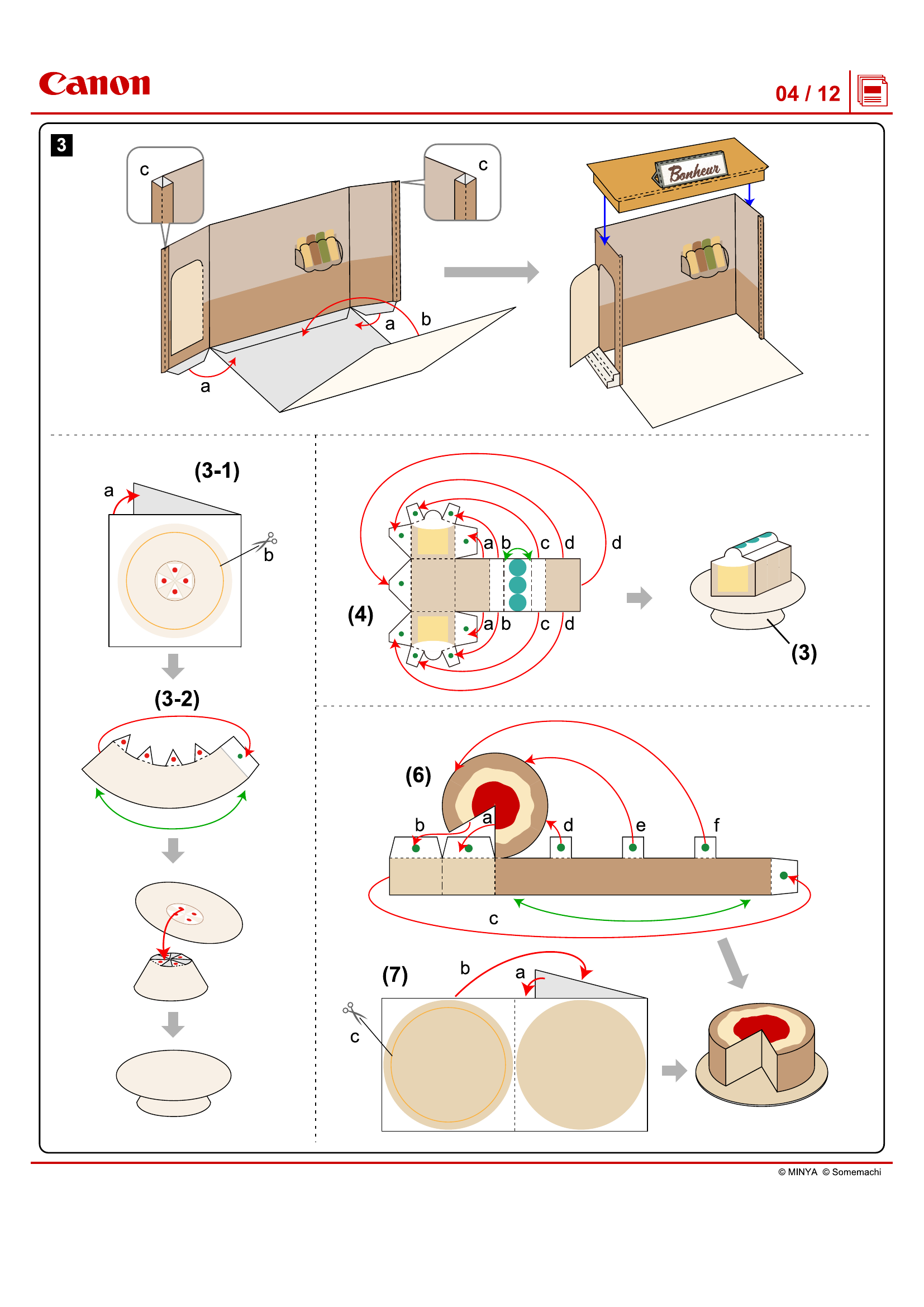 Canon

04 / 12

3

c

c

a

b

a

Bonheur

(3-1)

a

b

(3-2)

(4)

a b c d d

a b c d

(3)

(6)

b a d e f

c

(7)

b a

c

© MINYA © Somemachi