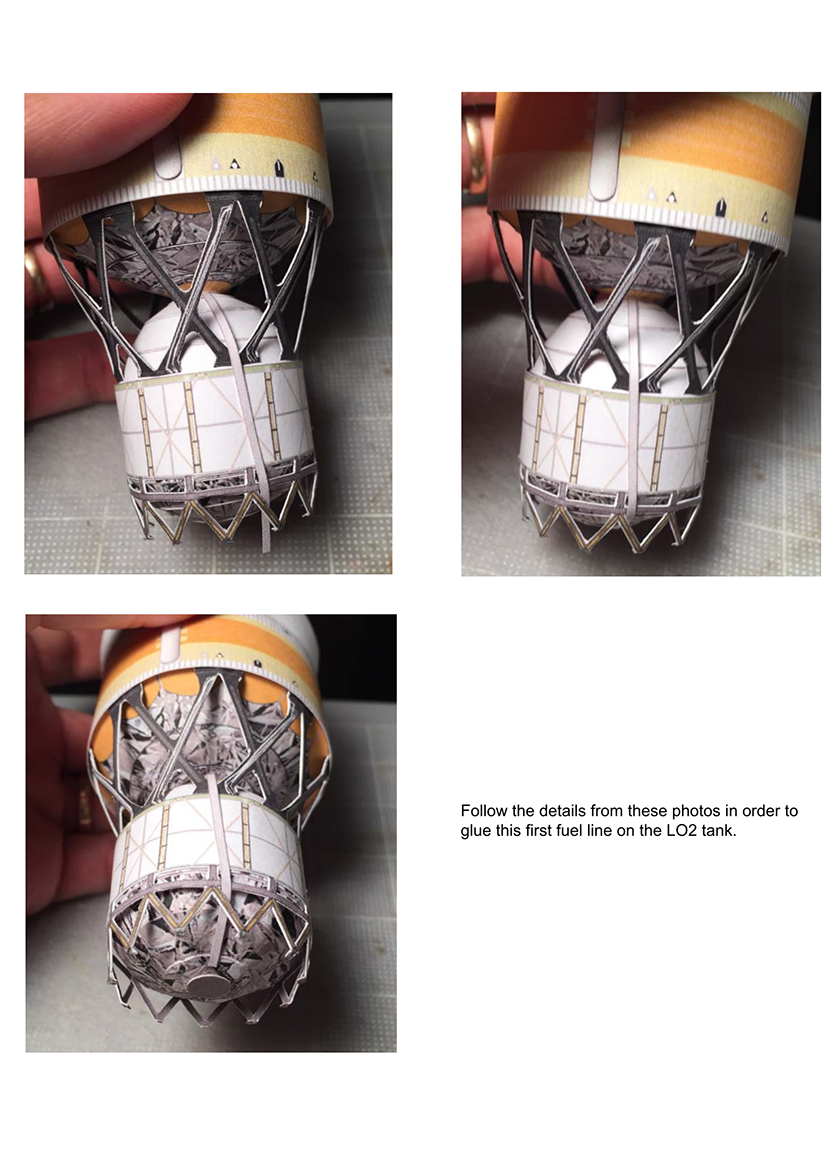 Follow the details from these photos in order to glue this first fuel line on the LO2 tank.