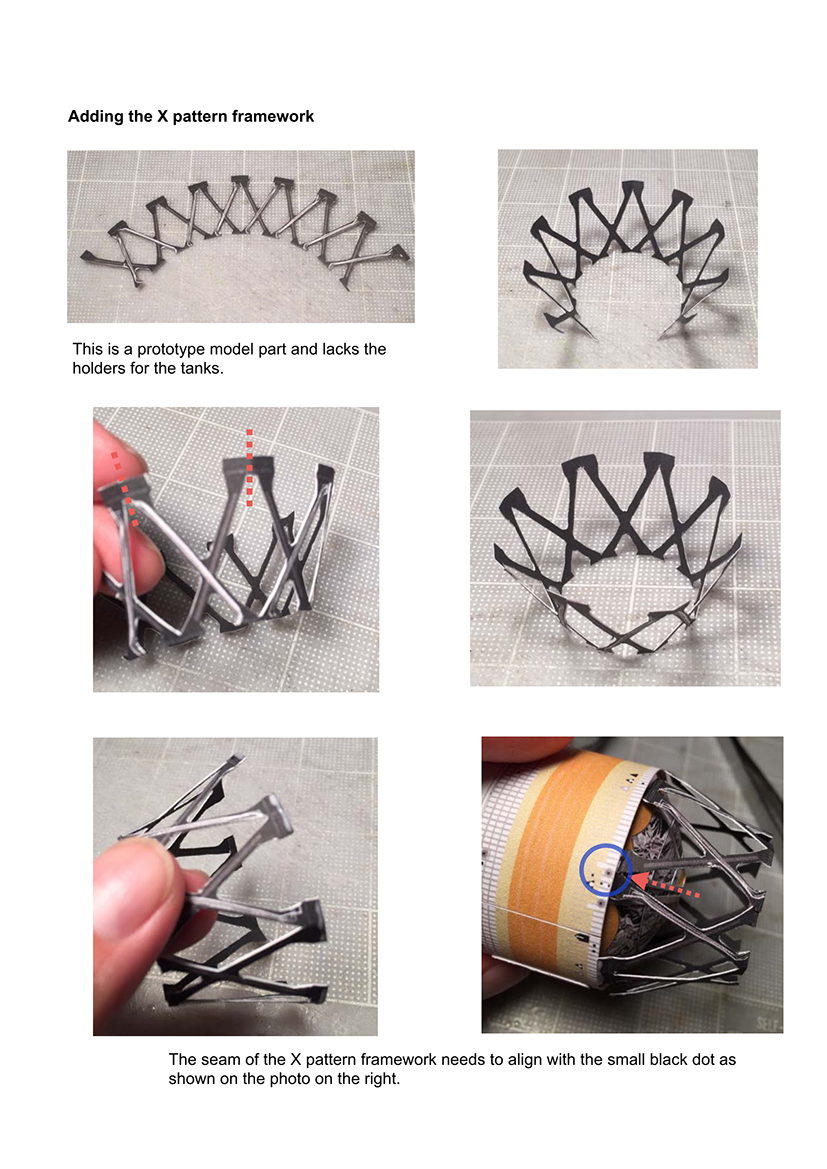 Adding the X pattern framework

This is a prototype model part and lacks the holders for the tanks.

The seam of the X pattern framework needs to align with the small black dot as shown on the photo on the right.