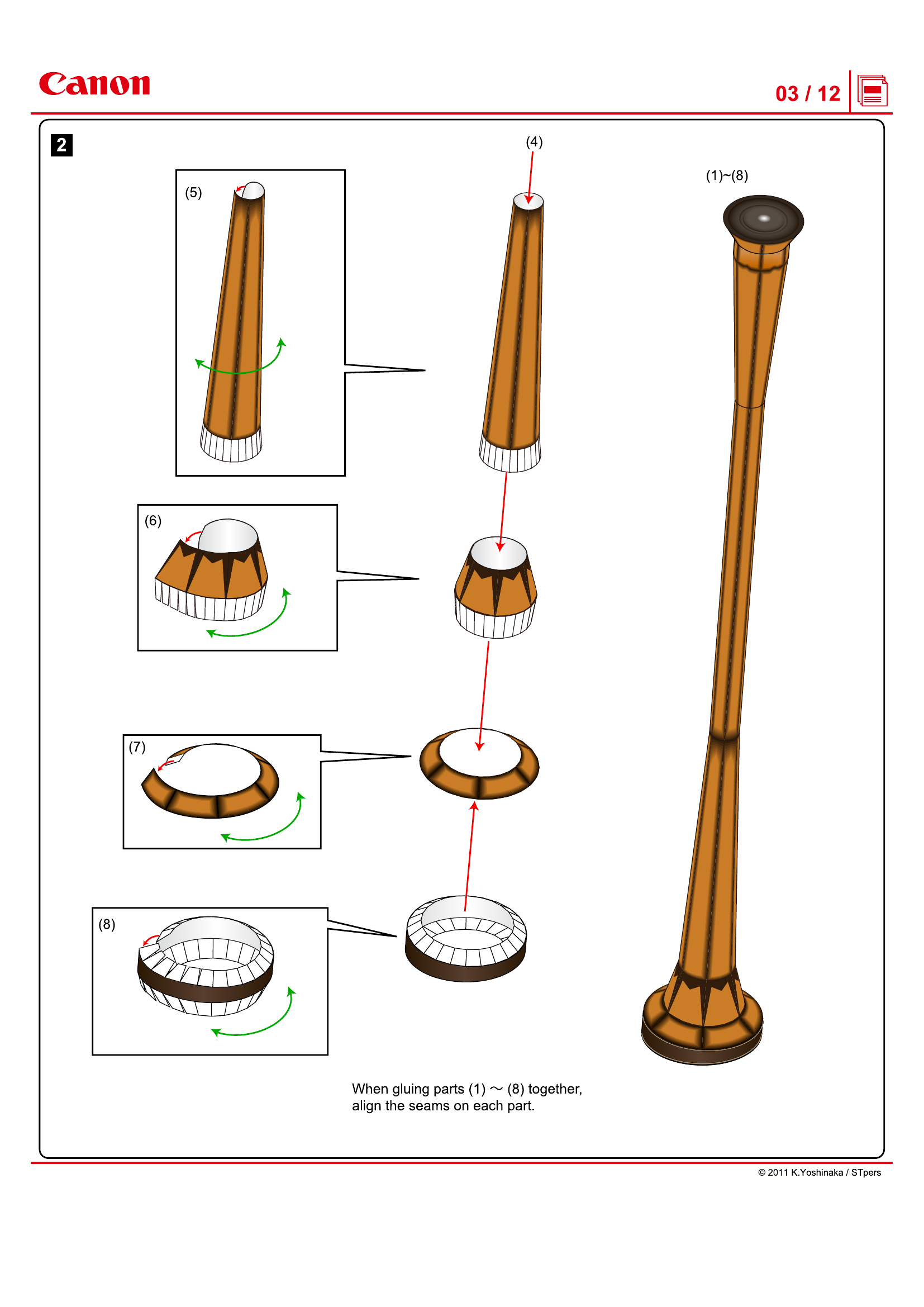 Canon

03 / 12

2

(4)

(1)~(8)

(5)

(6)

(7)

(8)

When gluing parts (1) ～ (8) together, align the seams on each part.

© 2011 K.Yoshinaka / STpers