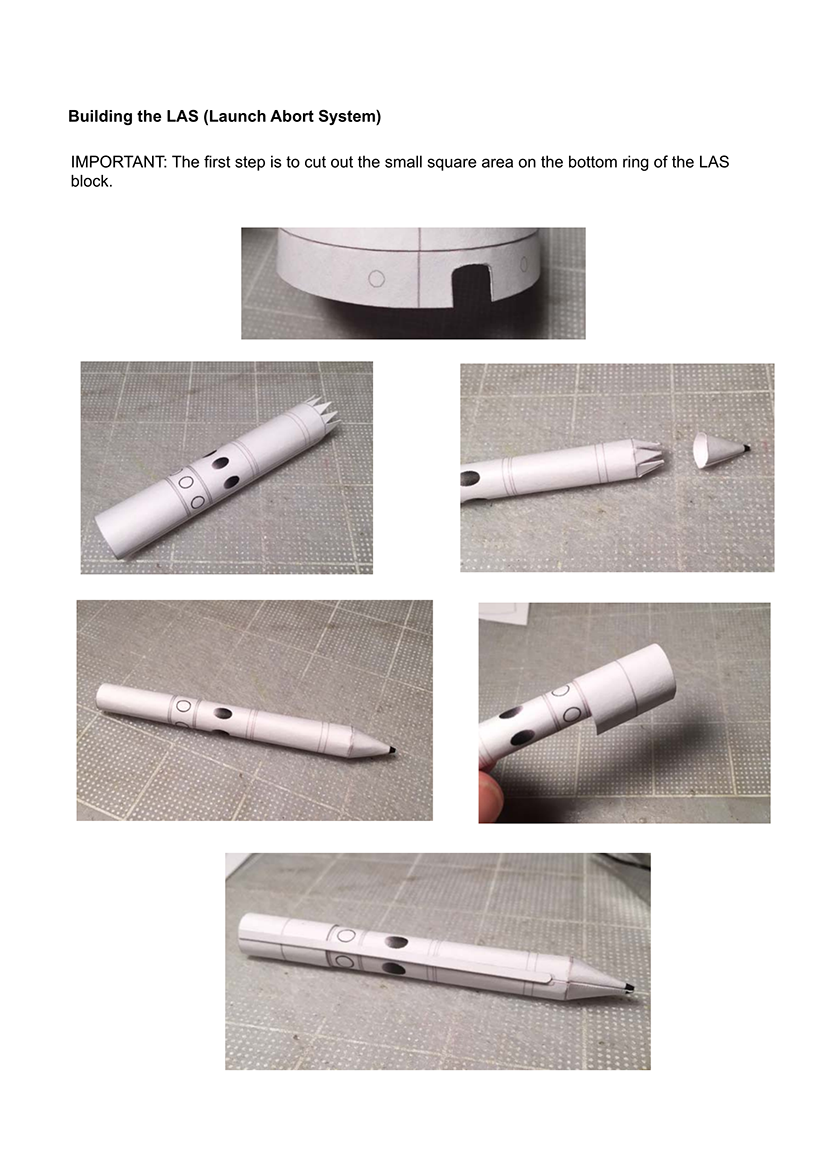 Building the LAS (Launch Abort System)

IMPORTANT: The first step is to cut out the small square area on the bottom ring of the LAS block.