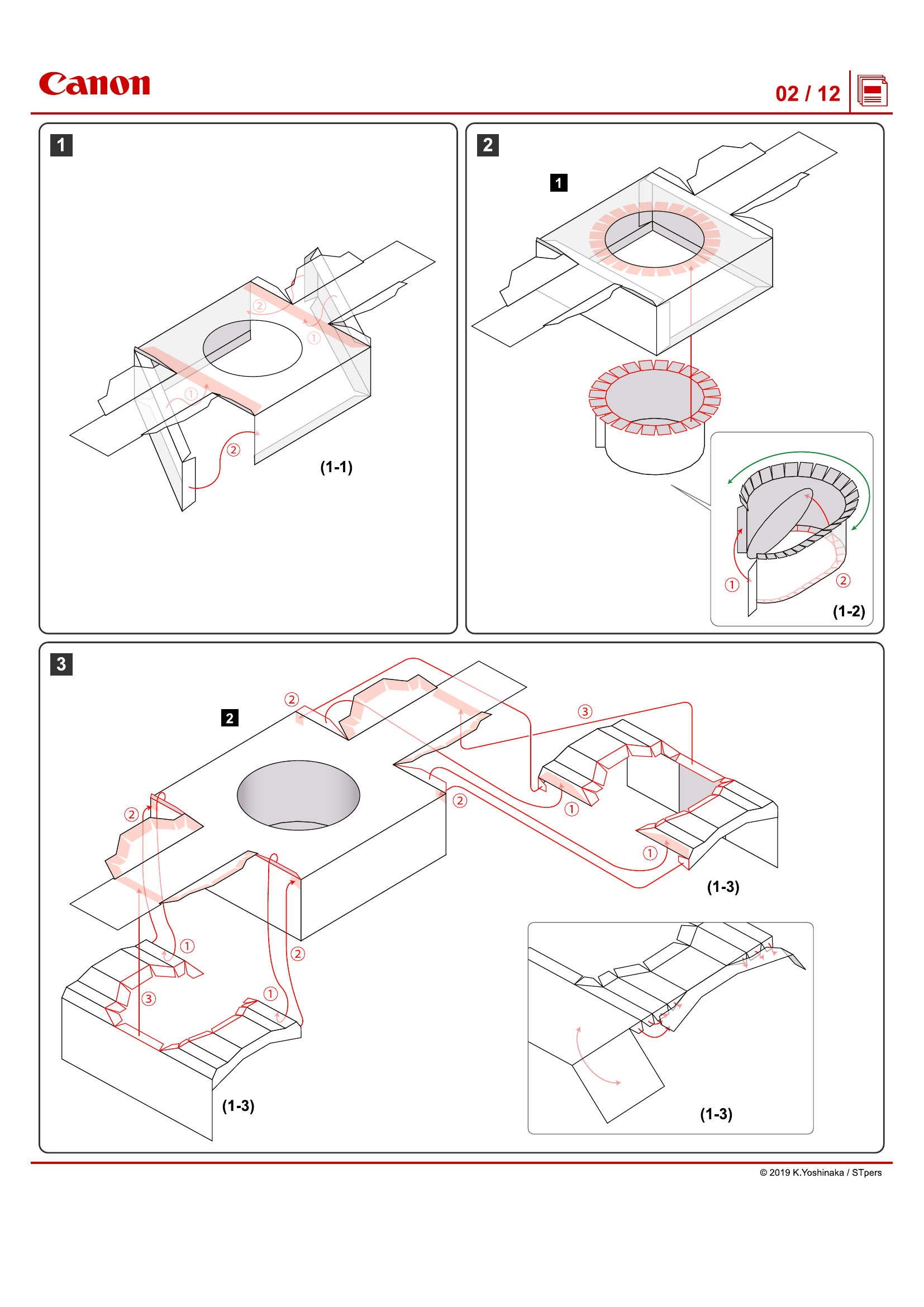 Canon

02 / 12

1

②

①

①

②

(1-1)

2

1

①

②

(1-2)

3

2

②

③

②

①

①

(1-3)

②

①

③

①

②

(1-3)

(1-3)

© 2019 K.Yoshinaka / STpers