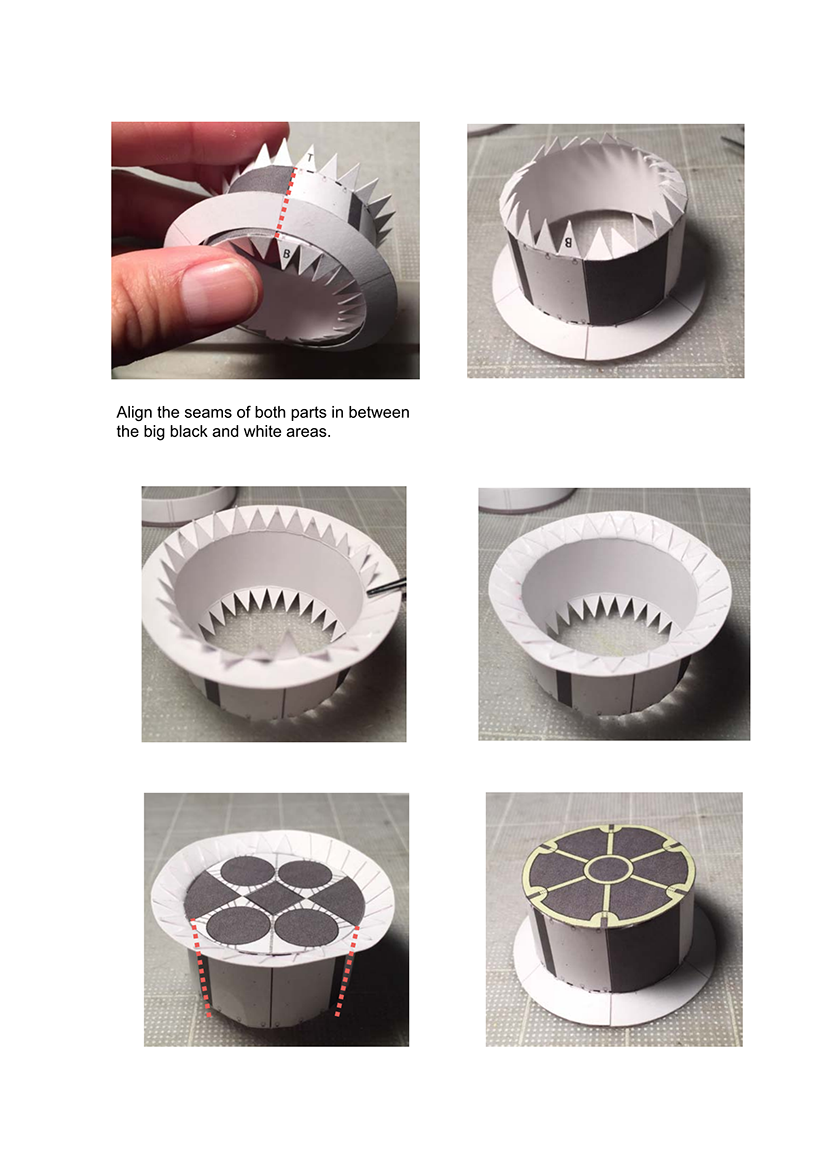 T

B

B

Align the seams of both parts in between the big black and white areas.