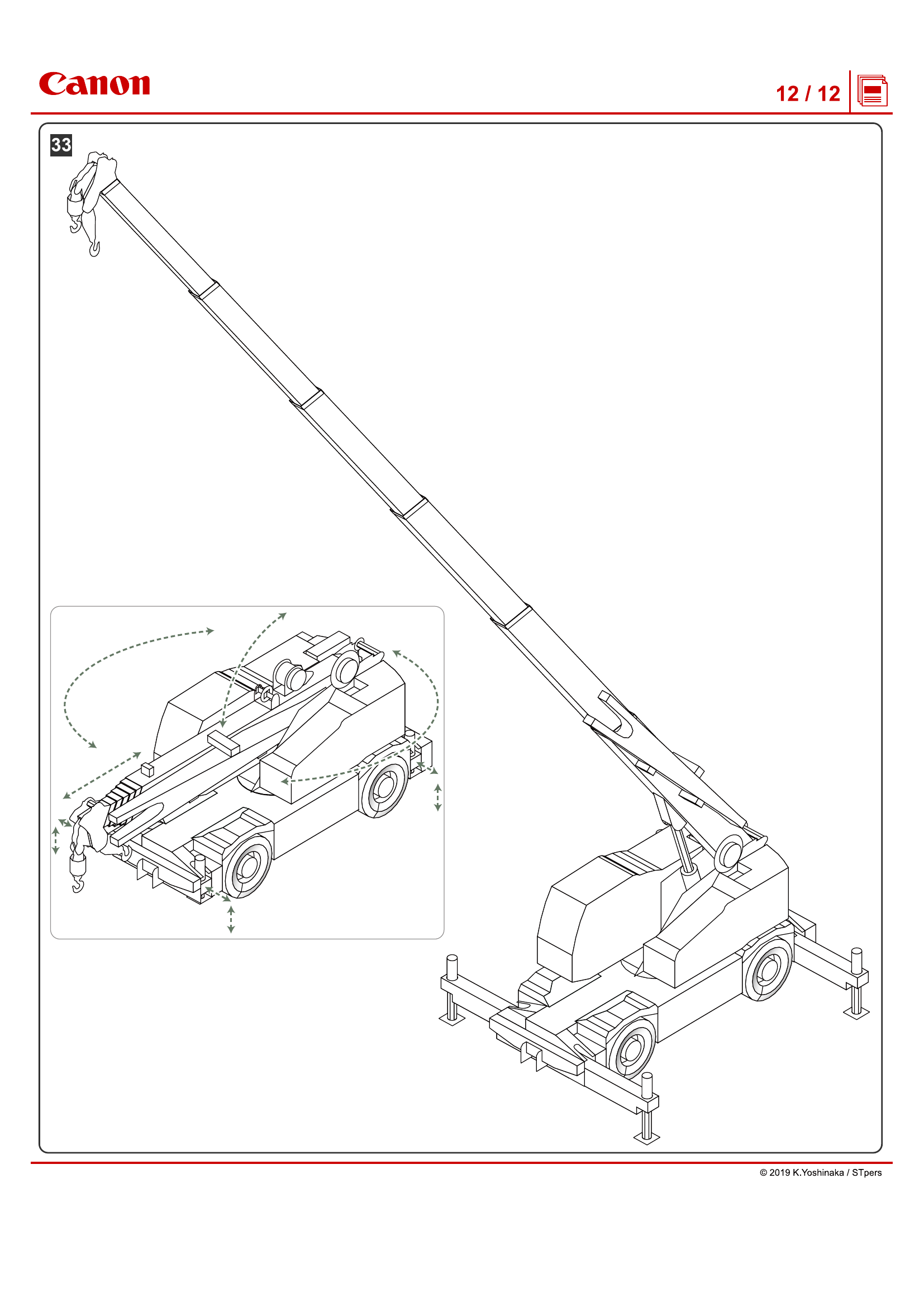 Canon

12 / 12

33

© 2019 K.Yoshinaka / STpers