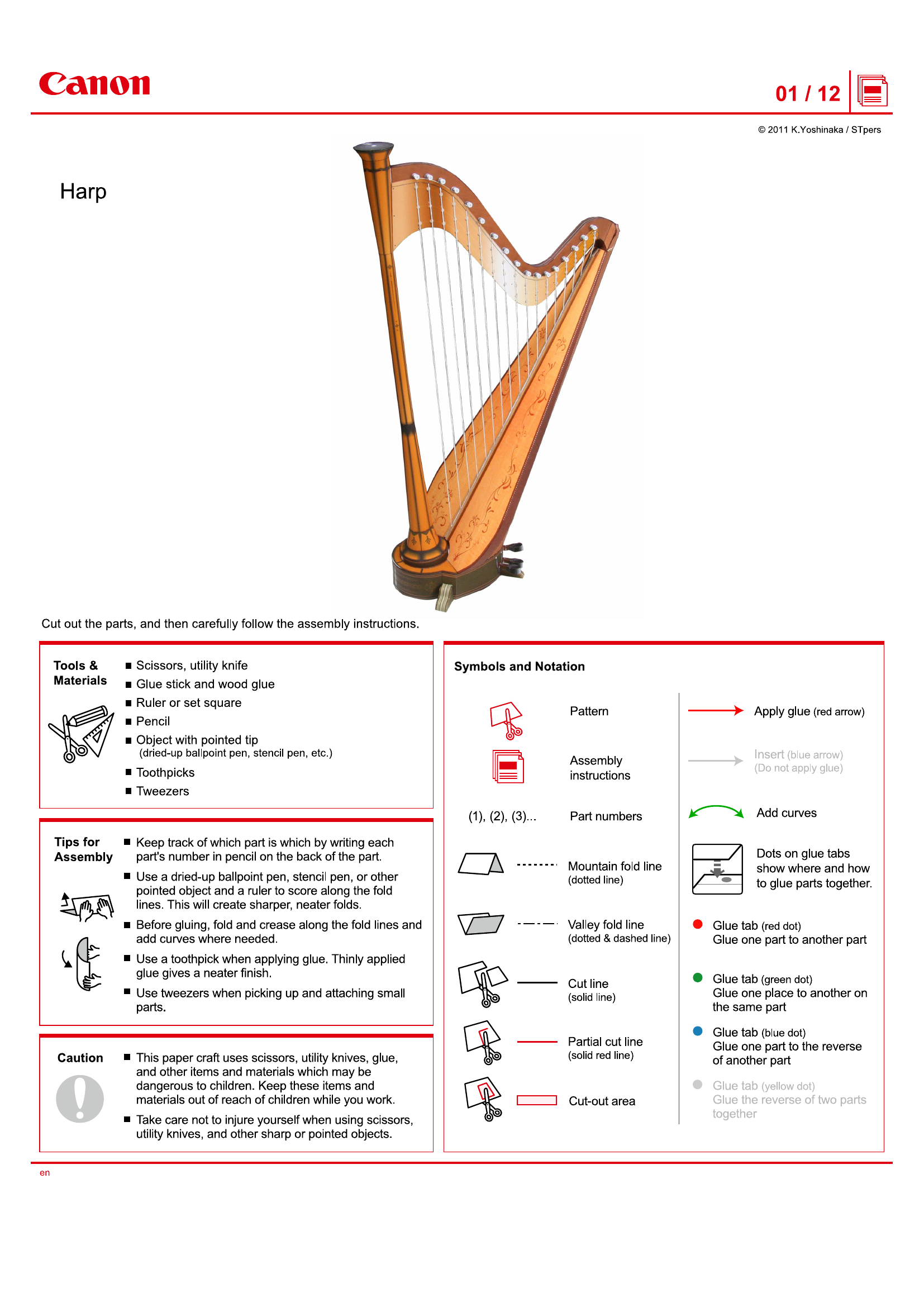 Canon

01 / 12

© 2011 K.Yoshinaka / STpers

Harp

Cut out the parts, and then carefully follow the assembly instructions.

Tools & Materials

■ Scissors, utility knife
■ Glue stick and wood glue
■ Ruler or set square
■ Pencil
■ Object with pointed tip (dried-up ballpoint pen, stencil pen, etc.)
■ Toothpicks
■ Tweezers

Tips for Assembly

■ Keep track of which part is which by writing each part's number in pencil on the back of the part.
■ Use a dried-up ballpoint pen, stencil pen, or other pointed object and a ruler to score along the fold lines. This will create sharper, neater folds.
■ Before gluing, fold and crease along the fold lines and add curves where needed.
■ Use a toothpick when applying glue. Thinly applied glue gives a neater finish.
■ Use tweezers when picking up and attaching small parts.

Caution

■ This paper craft uses scissors, utility knives, glue, and other items and materials which may be dangerous to children. Keep these items and materials out of reach of children while you work.
■ Take care not to injure yourself when using scissors, utility knives, and other sharp or pointed objects.

Symbols and Notation

Pattern

Assembly instructions

(1), (2), (3)... Part numbers

Mountain fold line (dotted line)

Valley fold line (dotted & dashed line)

Cut line (solid line)

Partial cut line (solid red line)

Cut-out area

Apply glue (red arrow)

Insert (blue arrow) (Do not apply glue)

Add curves

Dots on glue tabs show where and how to glue parts together.

Glue tab (red dot) Glue one part to another part

Glue tab (green dot) Glue one place to another on the same part

Glue tab (blue dot) Glue one part to the reverse of another part

Glue tab (yellow dot) Glue the reverse of two parts together

en