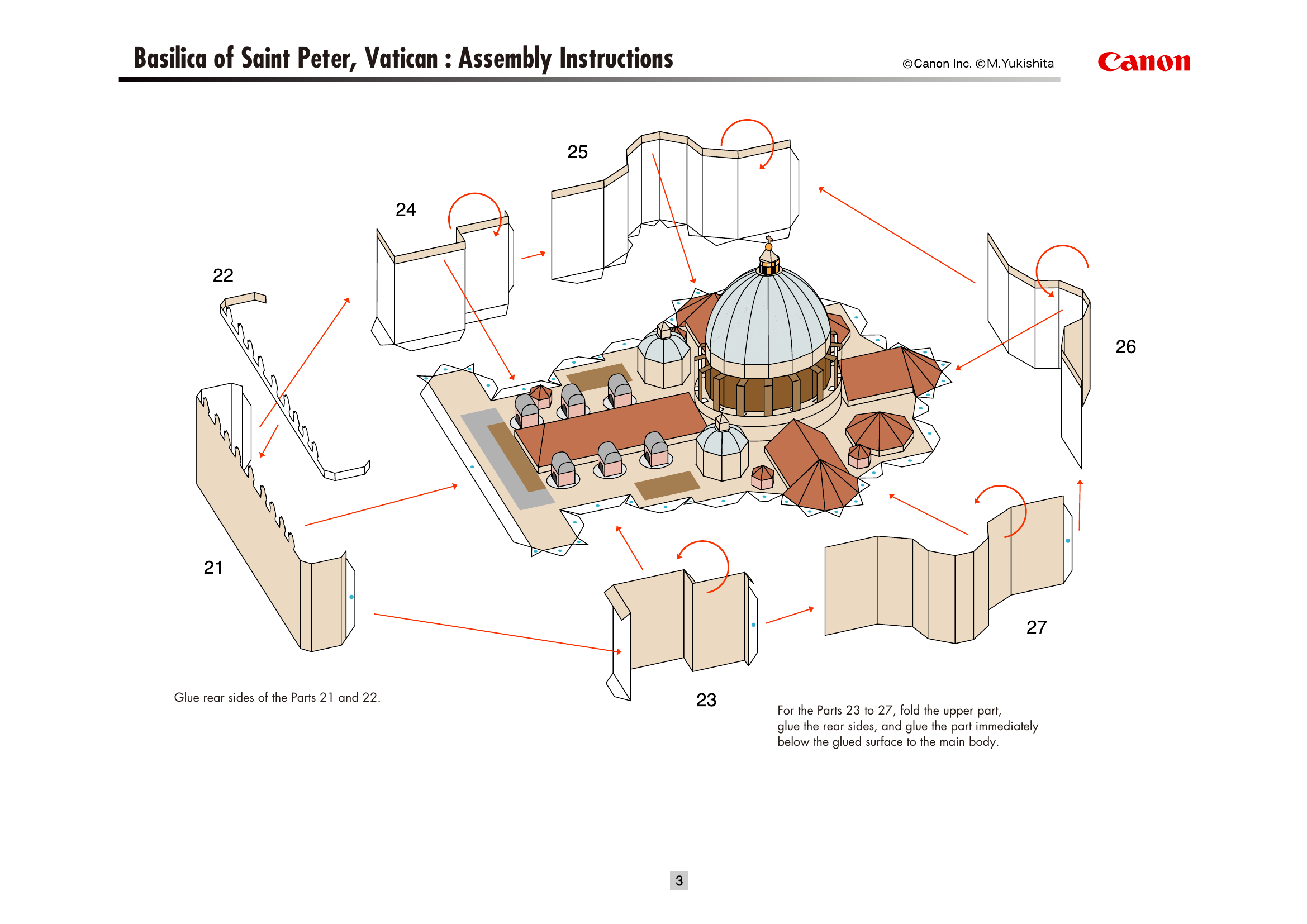 Basilica of Saint Peter, Vatican : Assembly Instructions

©Canon Inc. ©M.Yukishita

Canon

25

24

22

26

21

27

23

Glue rear sides of the Parts 21 and 22.

For the Parts 23 to 27, fold the upper part, glue the rear sides, and glue the part immediately below the glued surface to the main body.

3