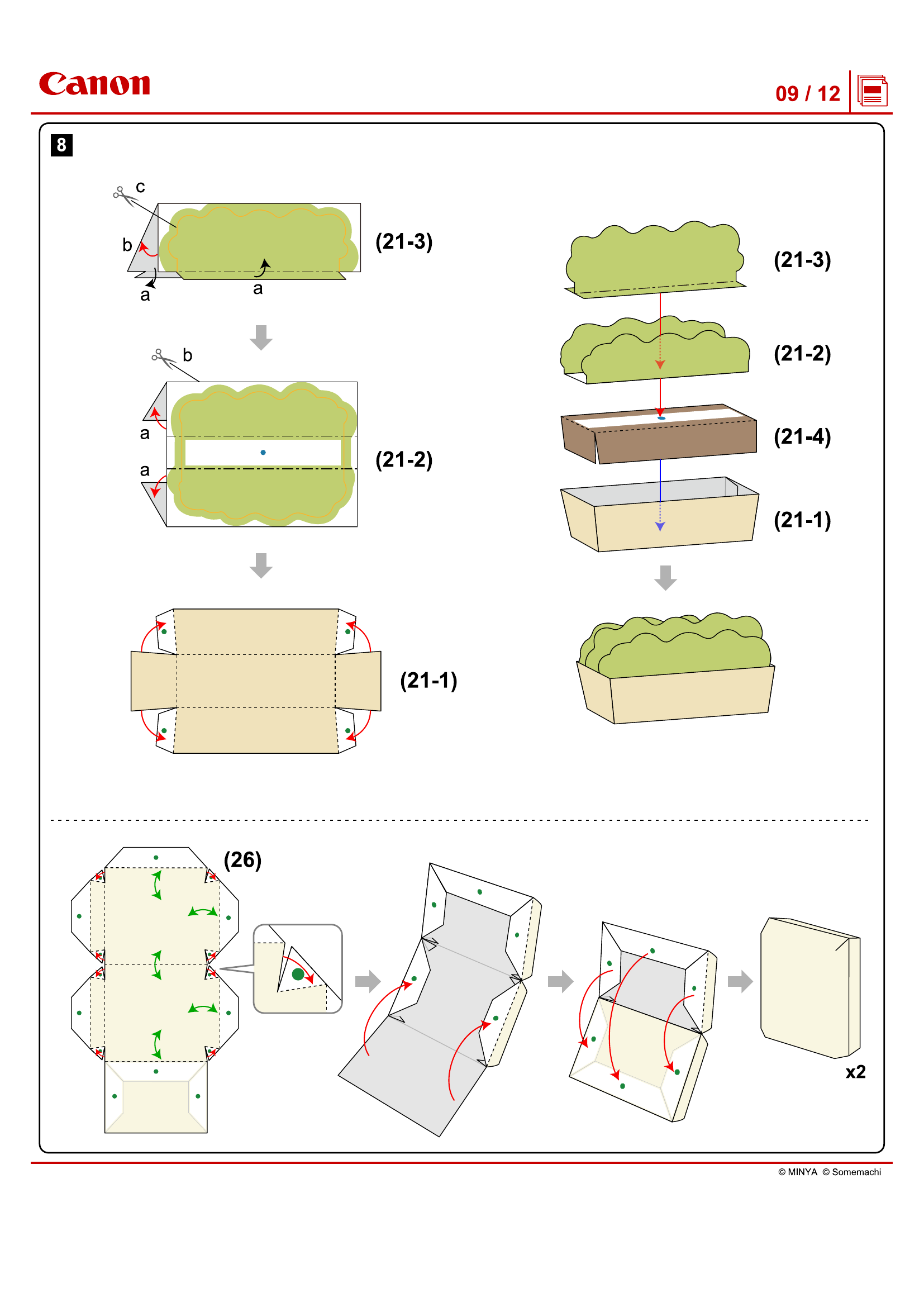 Canon

09 / 12

8

c

b

a

a

(21-3)

b

a

a

(21-2)

(21-1)

(21-3)

(21-2)

(21-4)

(21-1)

(26)

x2

© MINYA © Somemachi