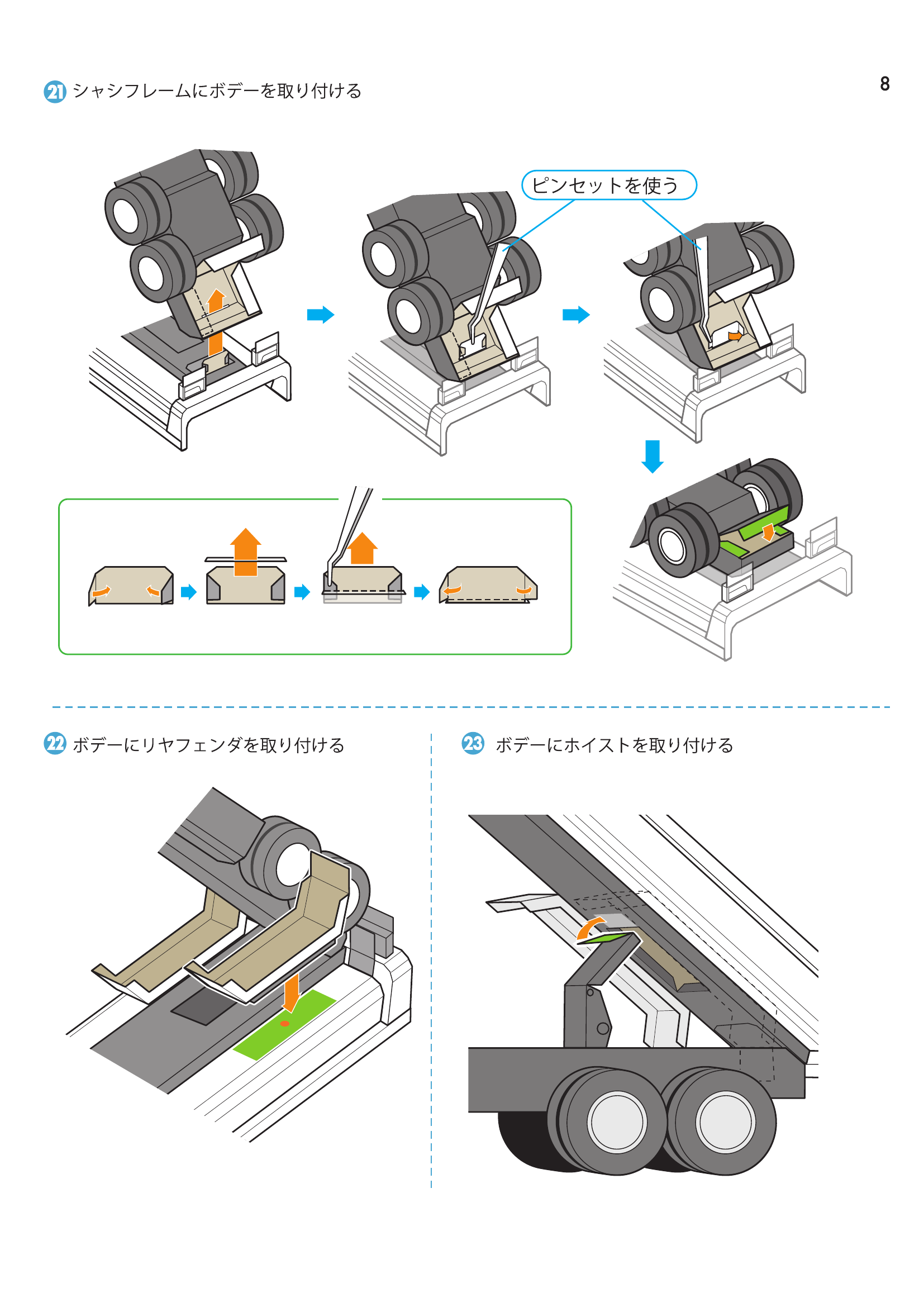 21 シャシフレームにボデーを取り付ける

8

ピンセットを使う

22 ボデーにリヤフェンダを取り付ける

23 ボデーにホイストを取り付ける