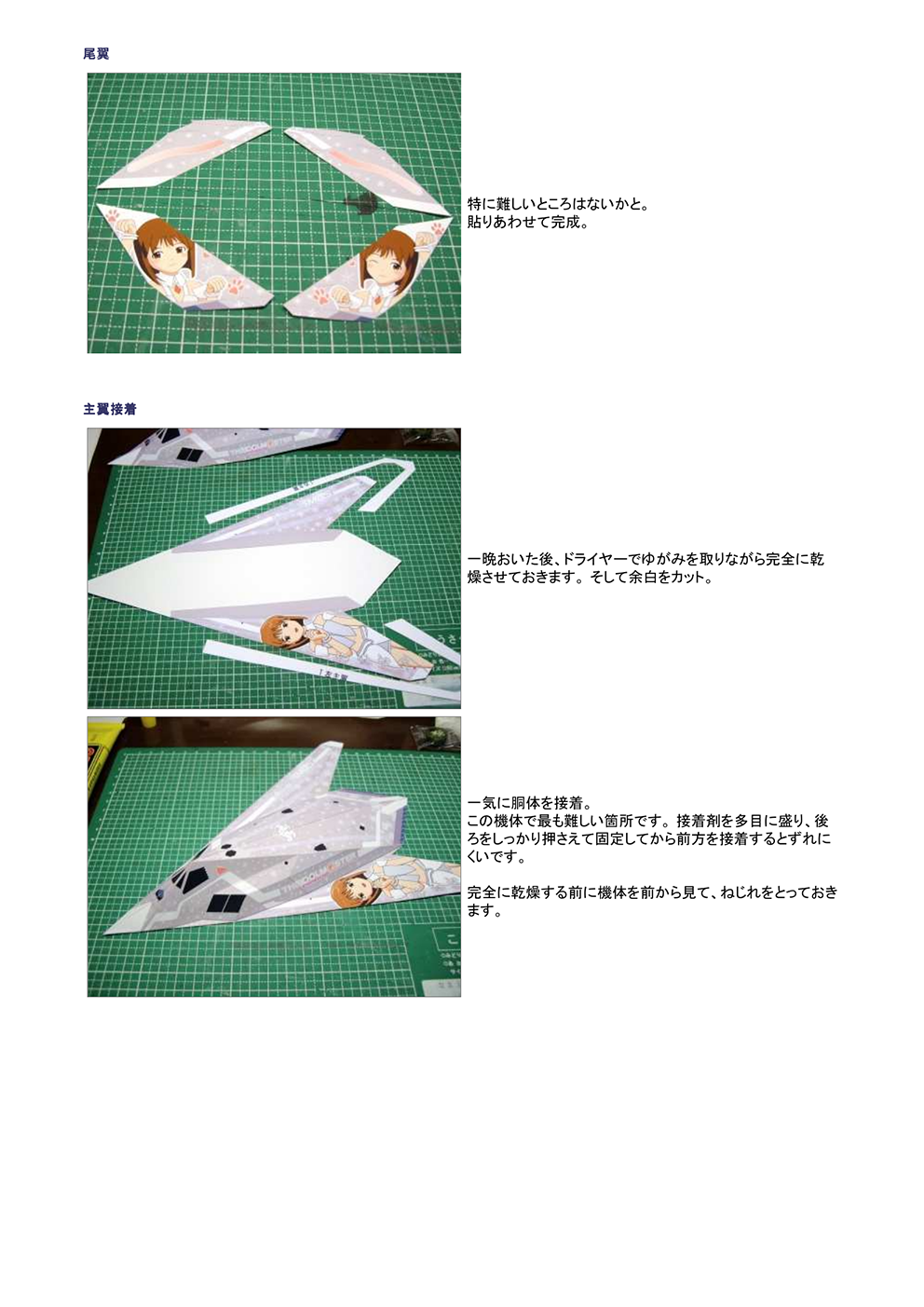 尾翼

特に難しいところはないかと。
貼りあわせて完成。

主翼接着

一晩おいた後、ドライヤーでゆがみを取りながら完全に乾燥させておきます。そして余白をカット。

一気に胴体を接着。
この機体で最も難しい箇所です。接着剤を多目に盛り、後ろをしっかり押さえて固定してから前方を接着するとずれにくいです。

完全に乾燥する前に機体を前から見て、ねじれをとっておきます。