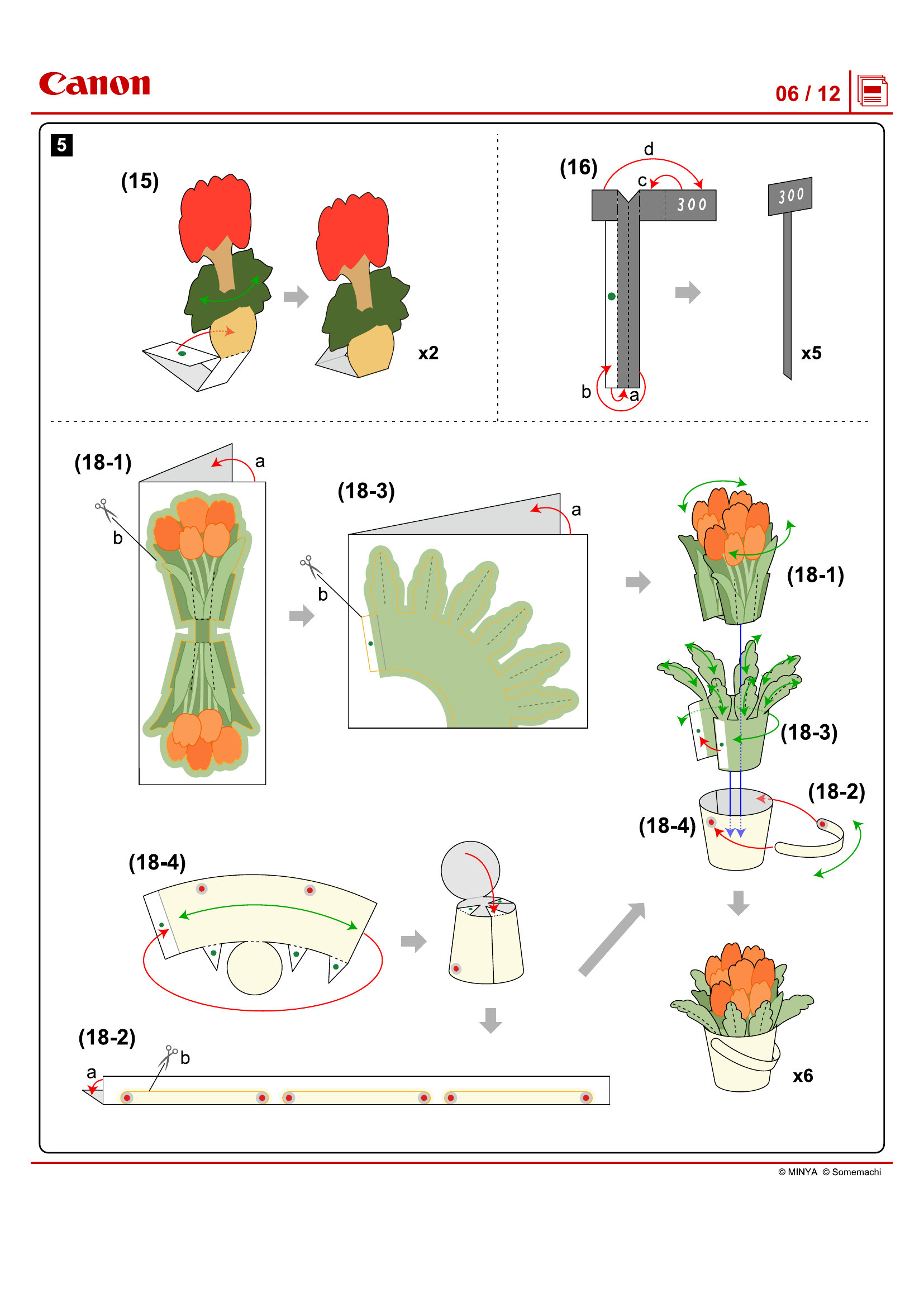 Canon

06 / 12

5

(15)

x2

(16)

d

c

300

300

b

a

x5

(18-1)

a

b

(18-3)

a

b

(18-1)

(18-3)

(18-2)

(18-4)

(18-4)

(18-2)

a

b

x6

© MINYA © Somemachi