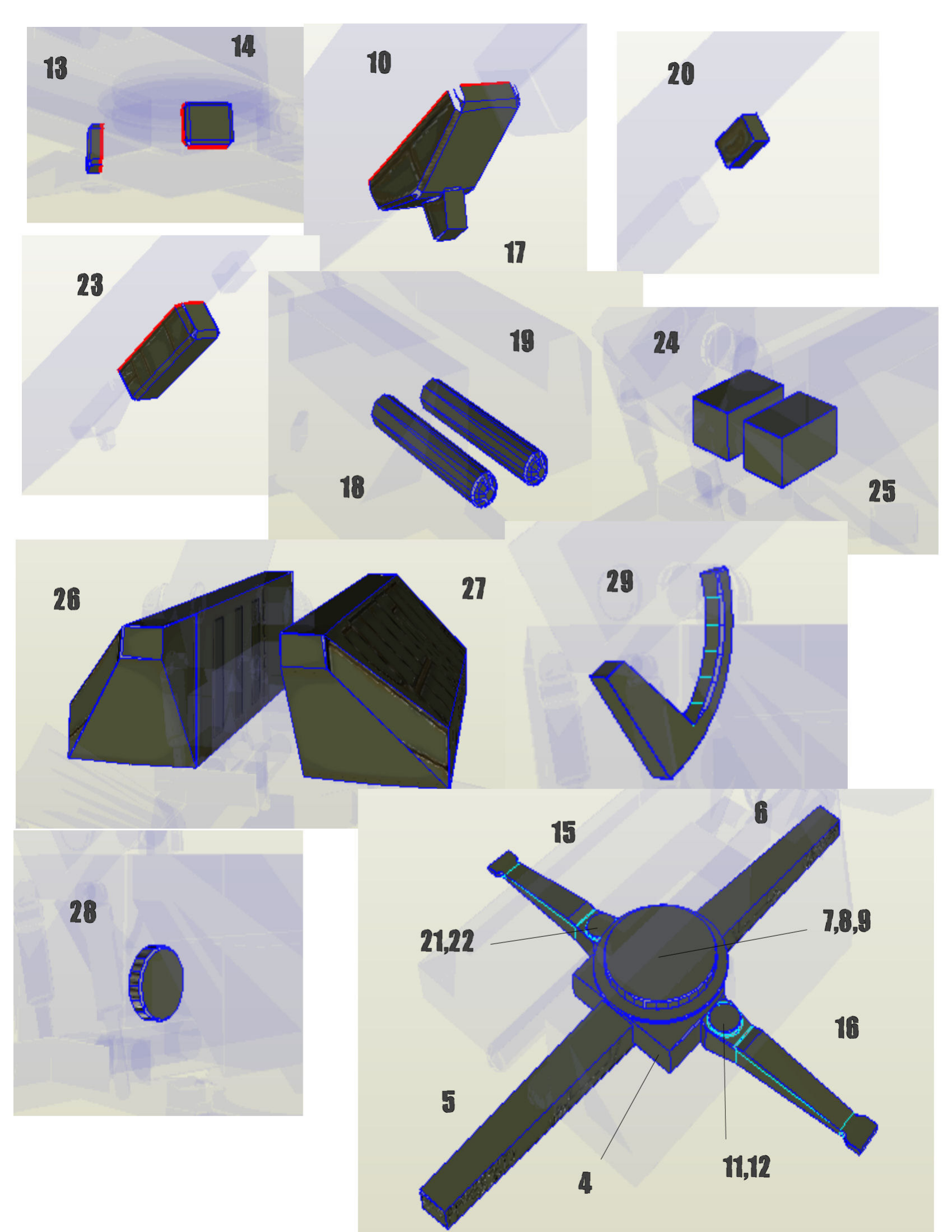 13
14
10
17
20
23
19
18
24
25
26
27
29
28
15
6
21,22
7,8,9
16
5
4
11,12