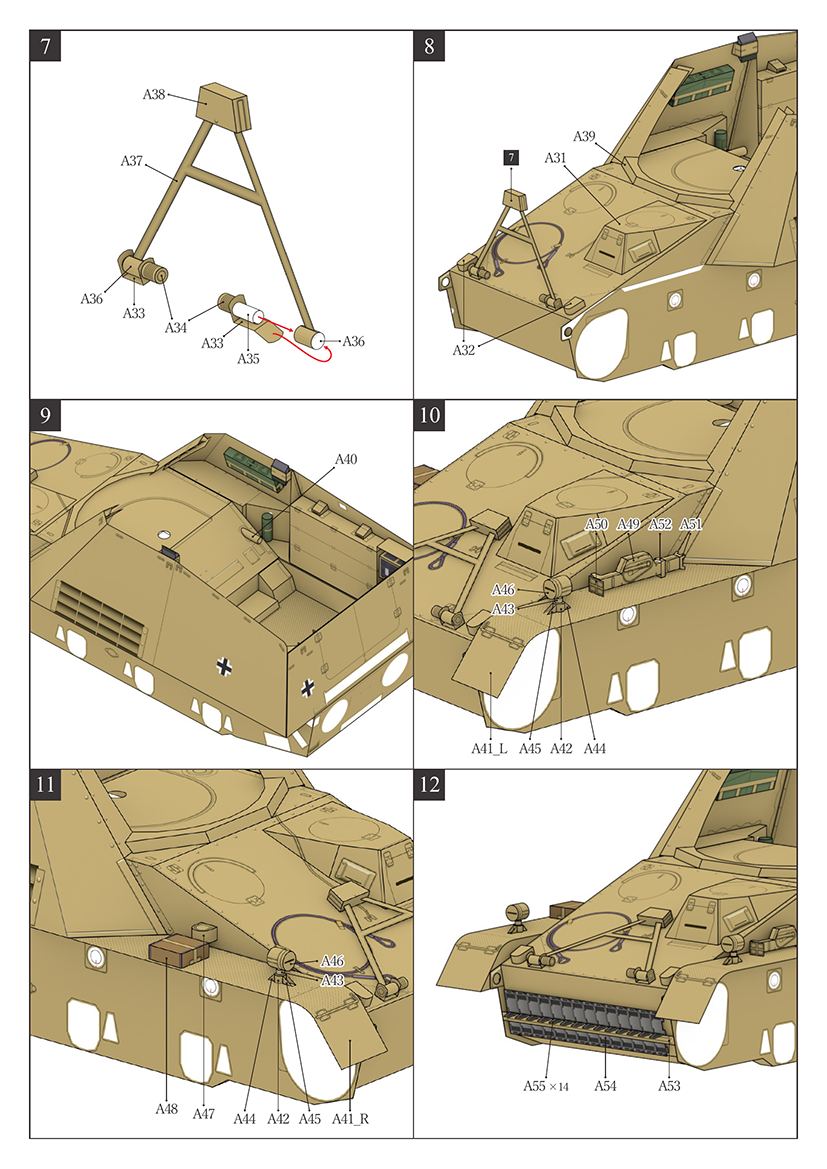 7

A38
A37
A36
A33
A34
A33
A35
A36

8

7
A39
A31
A32

9

A40

10

A50 A49 A52 A51
A46
A43
A41_L
A45
A42
A44

11

A46
A43
A48
A47
A44
A42
A45
A41_R

12

A55 ×14
A54
A53