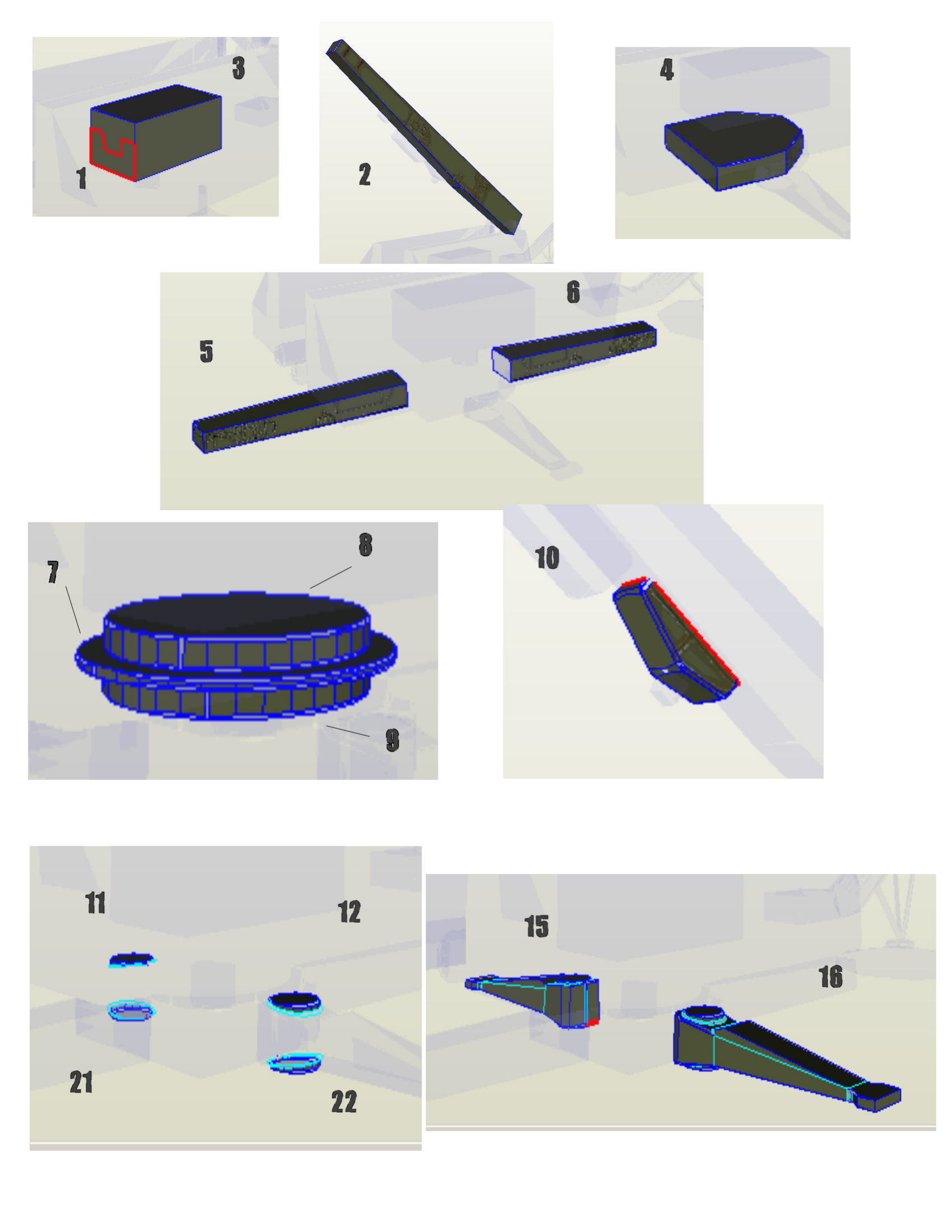 3
1
2
4
6
5
8
7
9
10
11
12
21
22
15
16