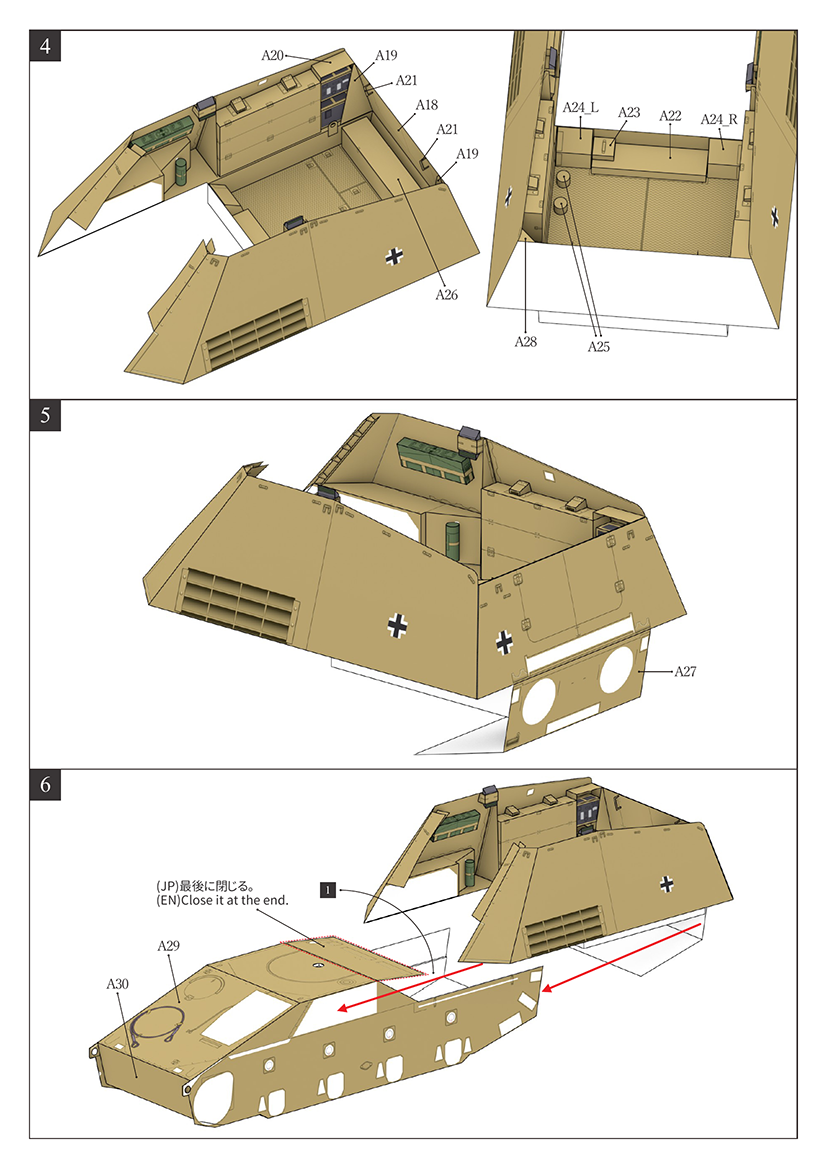 4

A20
A19
A21
A18
A21
A19
A26

A24_L
A23
A22
A24_R
A28
A25

5

A27

6

(JP)最後に閉じる。
(EN)Close it at the end.
1
A29
A30