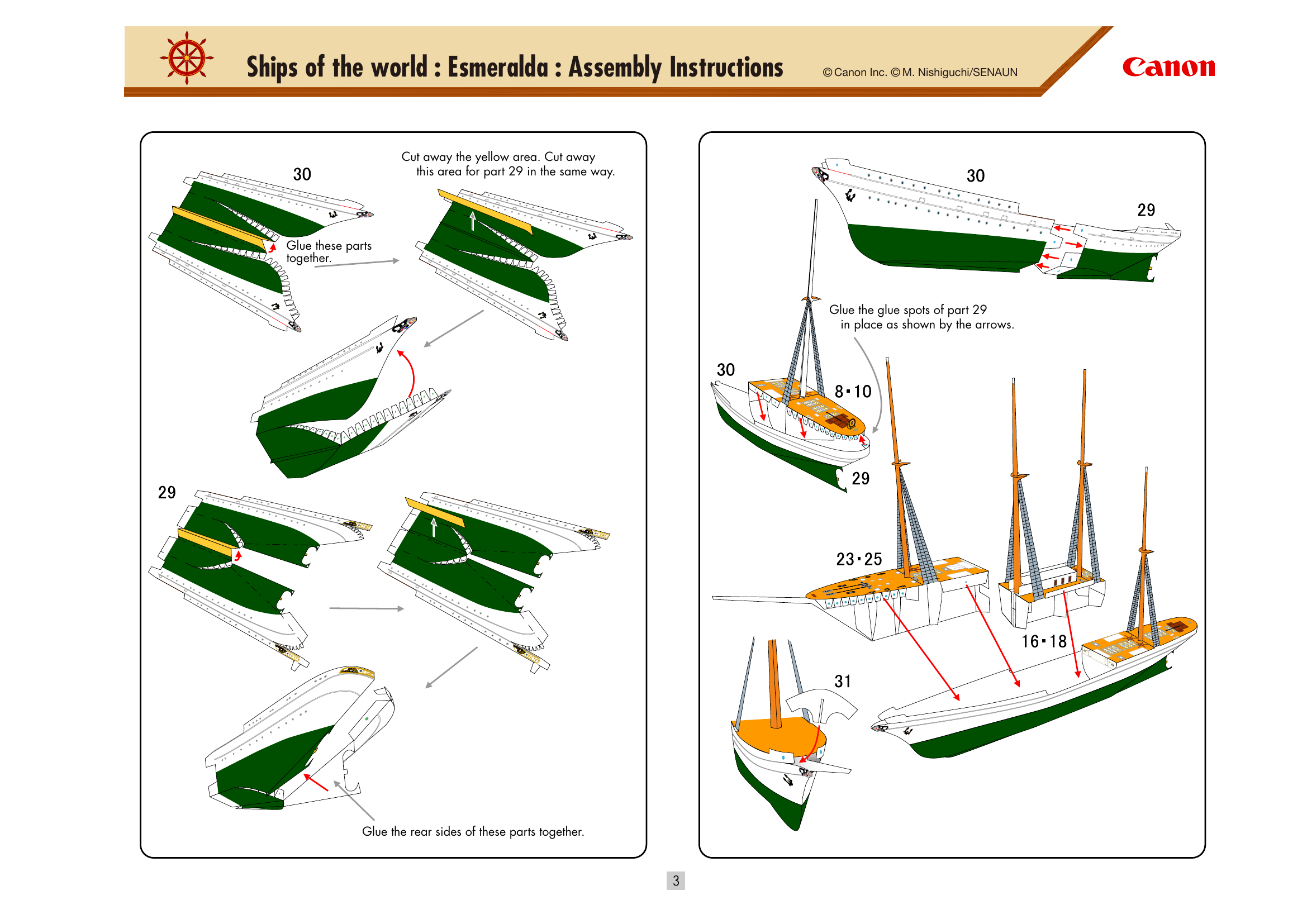 Ships of the world : Esmeralda : Assembly Instructions

©Canon Inc. ©M. Nishiguchi/SENAUN

Canon

30

Cut away the yellow area. Cut away this area for part 29 in the same way.

Glue these parts together.

29

Glue the rear sides of these parts together.

30

29

Glue the glue spots of part 29 in place as shown by the arrows.

30

8・10

29

23・25

16・18

31

3