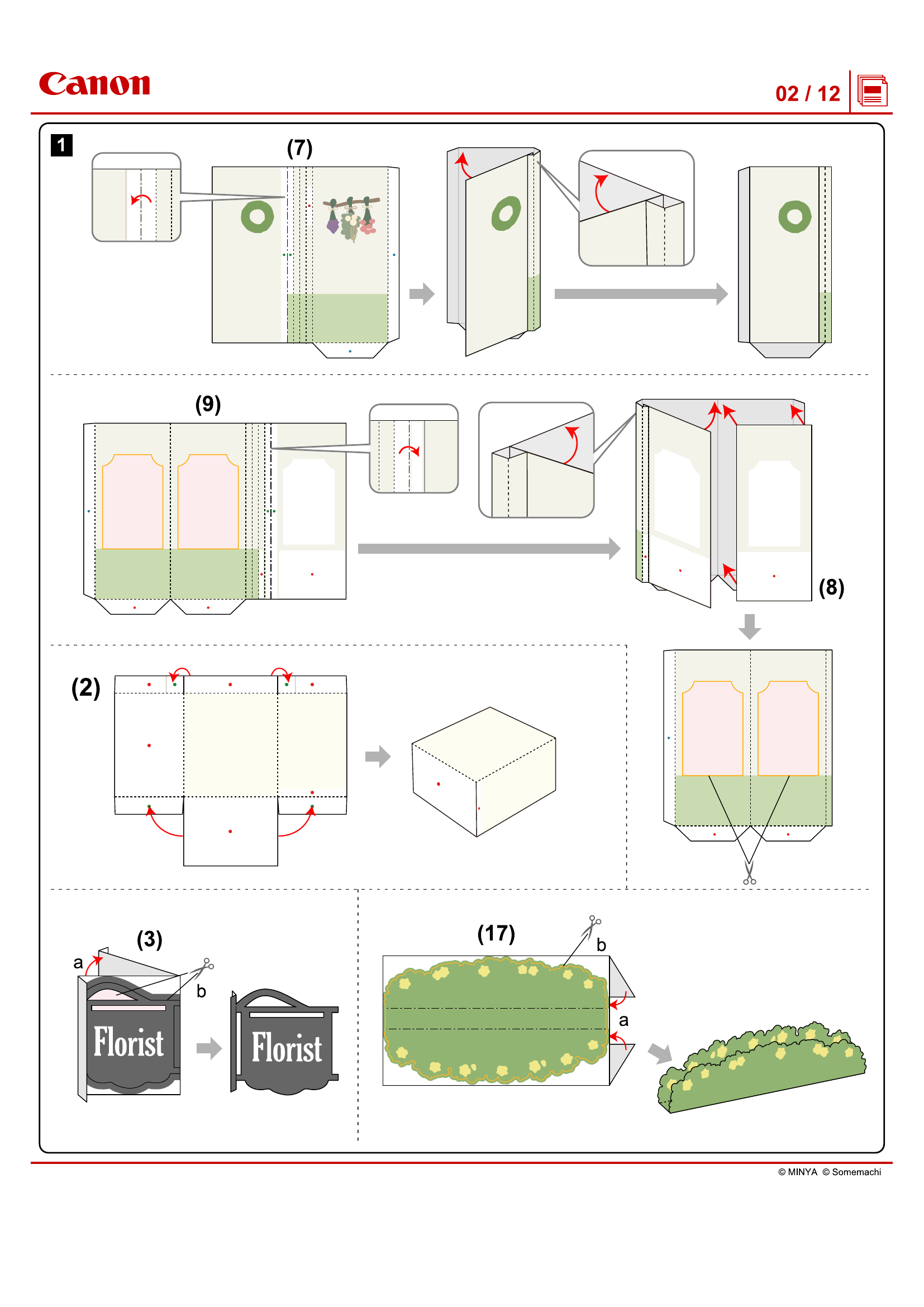 Canon

02 / 12

1

(7)

(9)

(8)

(2)

(3)

a

b

Florist

Florist

(17)

b

a

© MINYA © Somemachi