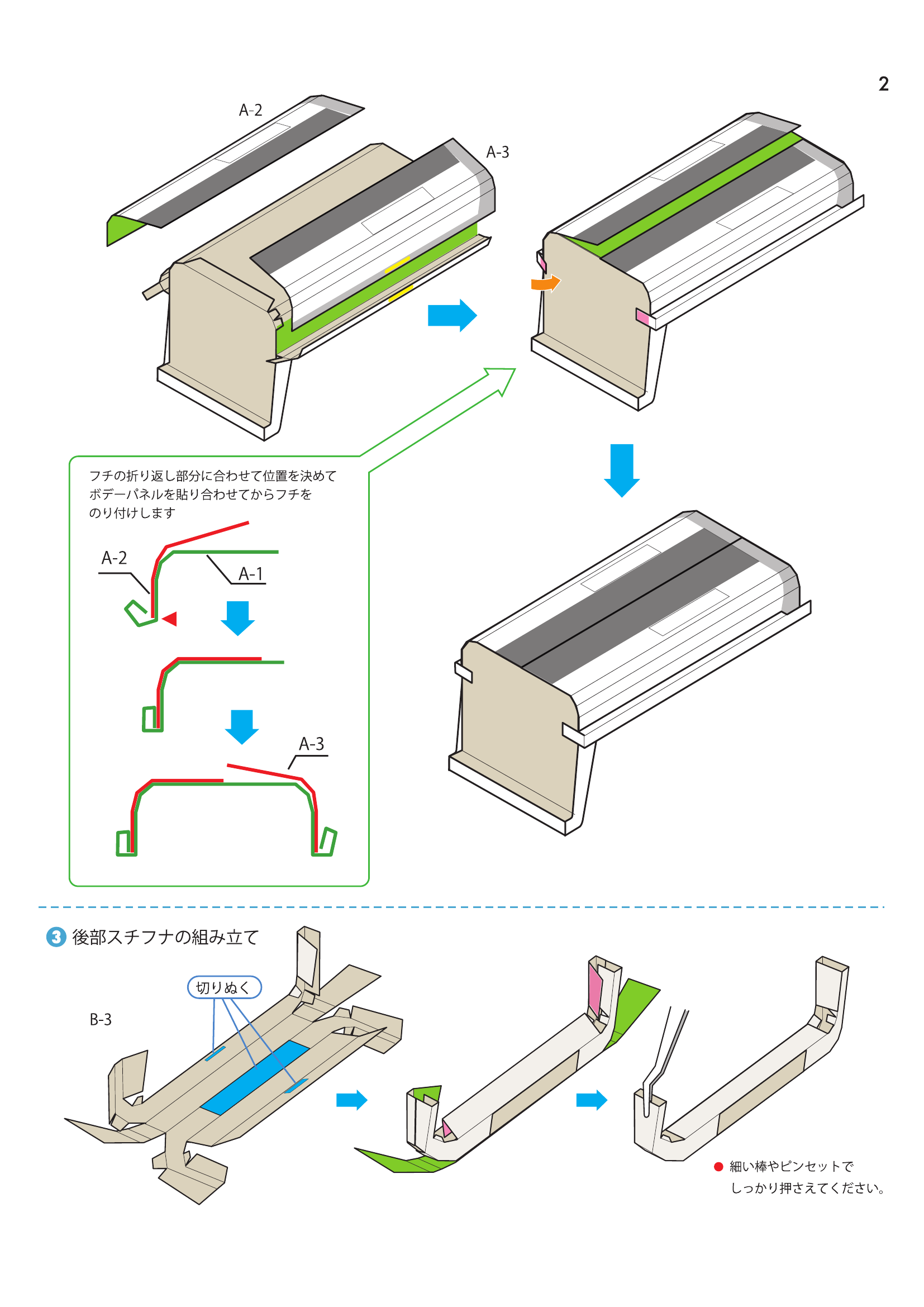 2

A-2

A-3

フチの折り返し部分に合わせて位置を決めて
ボデーパネルを貼り合わせてからフチを
のり付けします

A-2

A-1

A-3

3 後部スチフナの組み立て

切りぬく

B-3

● 細い棒やピンセットで
しっかり押さえてください。