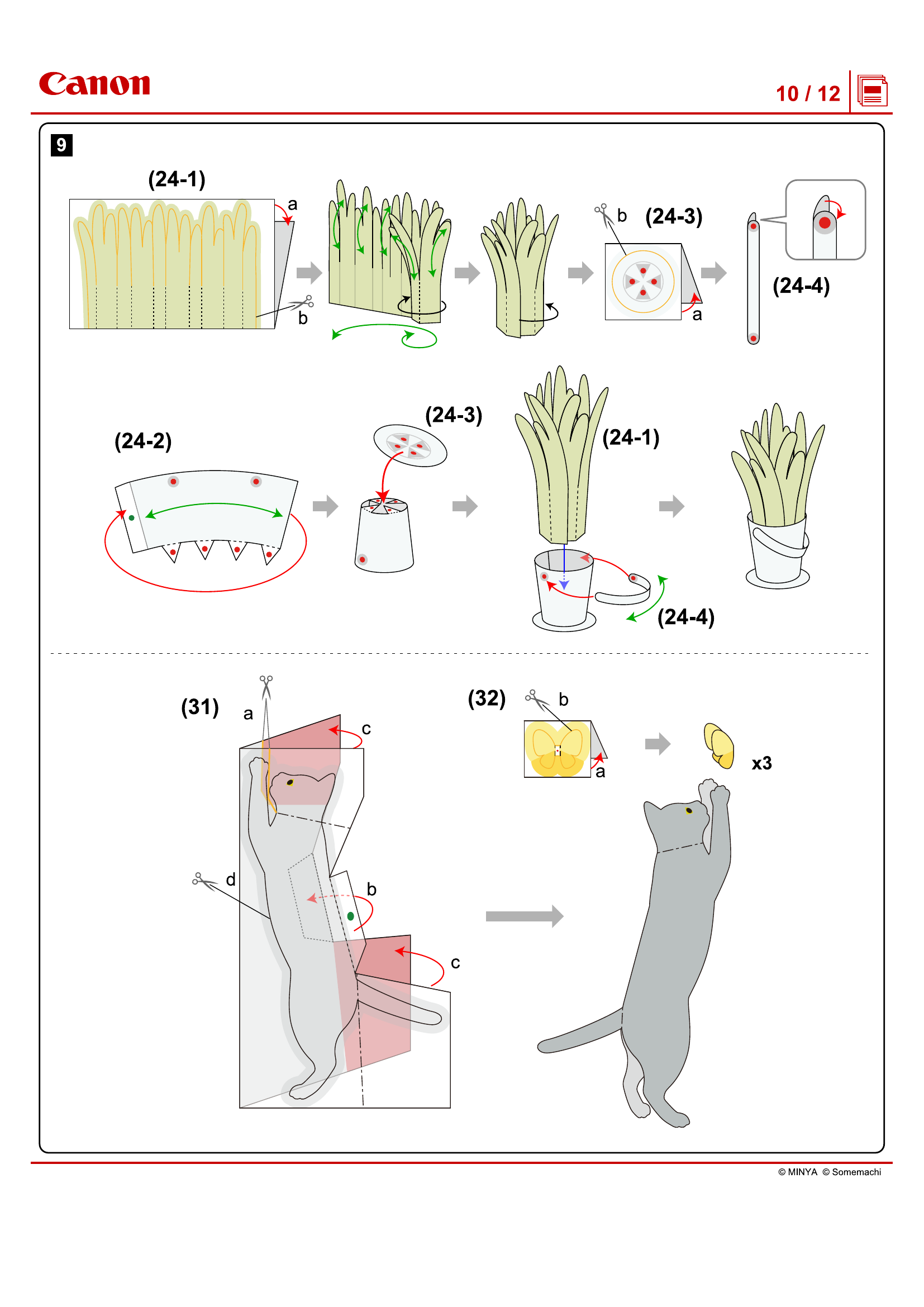 Canon

10 / 12

9

(24-1)

a

b

b

(24-3)

a

(24-4)

(24-2)

(24-3)

(24-1)

(24-4)

(31)

a

c

d

b

c

(32)

b

a

x3

© MINYA © Somemachi