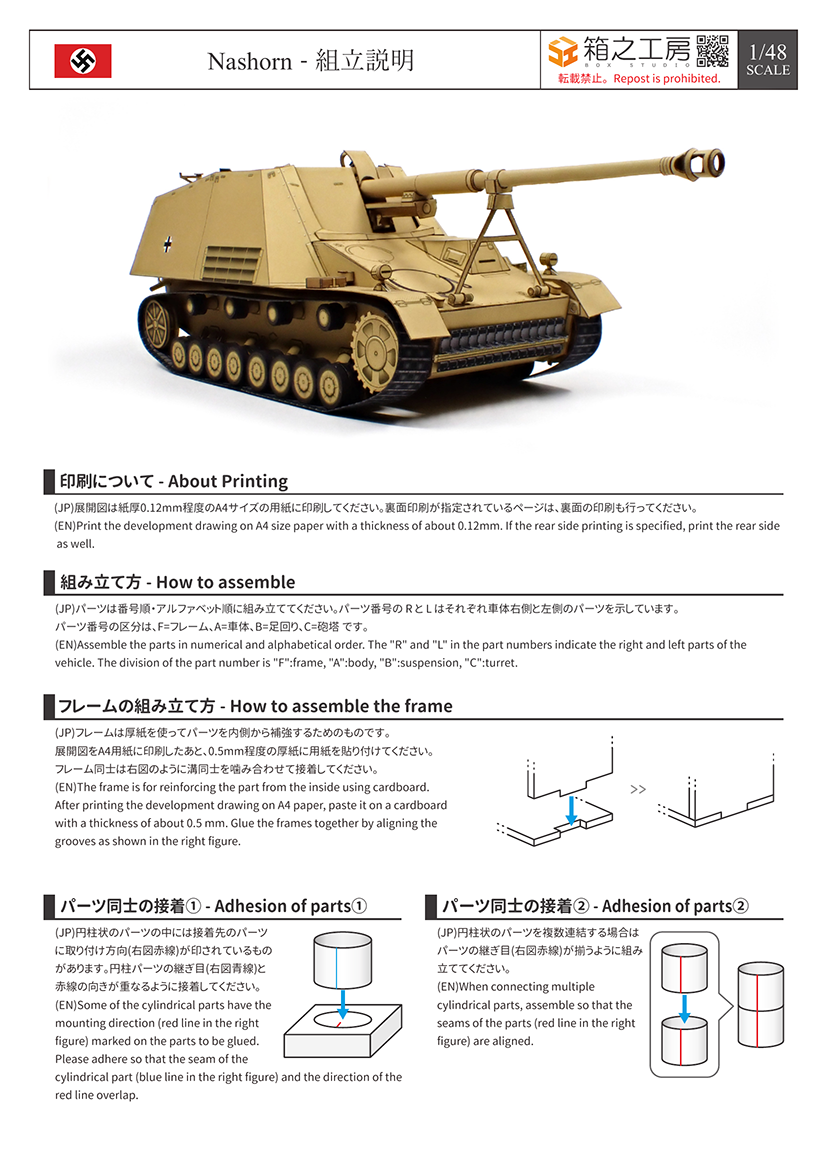 Nashorn - 組立説明

箱之工房
BOX STUDIO
転載禁止。Repost is prohibited.

1/48
SCALE

印刷について - About Printing

(JP)展開図は紙厚0.12mm程度のA4サイズの用紙に印刷してください。裏面印刷が指定されているページは、裏面の印刷も行ってください。
(EN)Print the development drawing on A4 size paper with a thickness of about 0.12mm. If the rear side printing is specified, print the rear side as well.

組み立て方 - How to assemble

(JP)パーツは番号順・アルファベット順に組み立ててください。パーツ番号の R と L はそれぞれ車体右側と左側のパーツを示しています。
パーツ番号の区分は、F=フレーム、A=車体、B=足回り、C=砲塔 です。
(EN)Assemble the parts in numerical and alphabetical order. The "R" and "L" in the part numbers indicate the right and left parts of the vehicle. The division of the part number is "F":frame, "A":body, "B":suspension, "C":turret.

フレームの組み立て方 - How to assemble the frame

(JP)フレームは厚紙を使ってパーツを内側から補強するためのものです。
展開図をA4用紙に印刷したあと、0.5mm程度の厚紙に用紙を貼り付けてください。
フレーム同士は右図のように溝同士を噛み合わせて接着してください。
(EN)The frame is for reinforcing the part from the inside using cardboard.
After printing the development drawing on A4 paper, paste it on a cardboard with a thickness of about 0.5 mm. Glue the frames together by aligning the grooves as shown in the right figure.

>>

パーツ同士の接着① - Adhesion of parts①

(JP)円柱状のパーツの中には接着先のパーツに取り付け方向(右図赤線)が印されているものがあります。円柱パーツの継ぎ目(右図青線)と赤線の向きが重なるように接着してください。
(EN)Some of the cylindrical parts have the mounting direction (red line in the right figure) marked on the parts to be glued.
Please adhere so that the seam of the cylindrical part (blue line in the right figure) and the direction of the red line overlap.

パーツ同士の接着② - Adhesion of parts②

(JP)円柱状のパーツを複数連結する場合はパーツの継ぎ目(右図赤線)が揃うように組み立ててください。
(EN)When connecting multiple cylindrical parts, assemble so that the seams of the parts (red line in the right figure) are aligned.