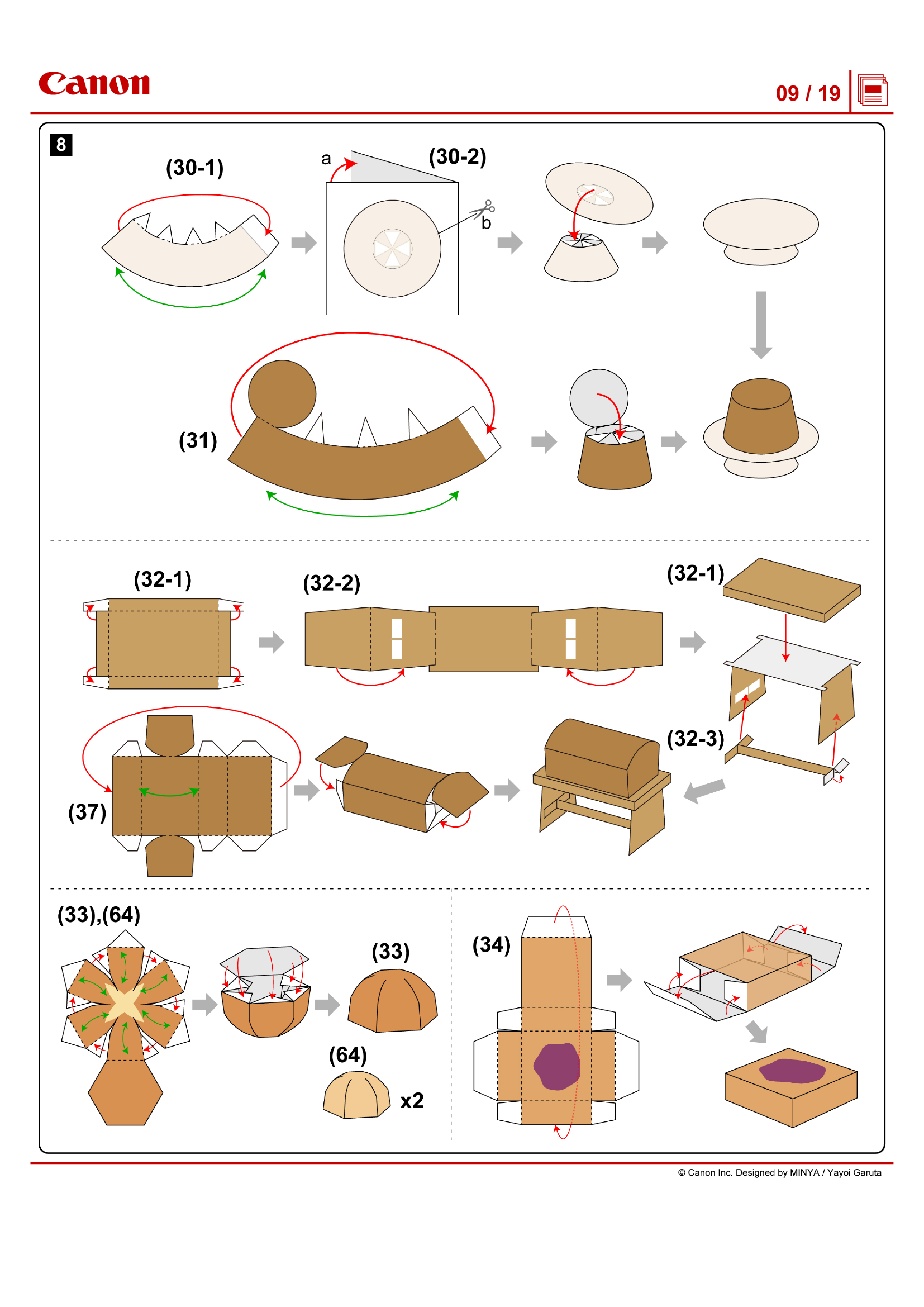 Canon

09 / 19

8

(30-1)

a

(30-2)

b

(31)

(32-1)

(32-2)

(32-1)

(32-3)

(37)

(33),(64)

(33)

(64)

x2

(34)

© Canon Inc. Designed by MINYA / Yayoi Garuta