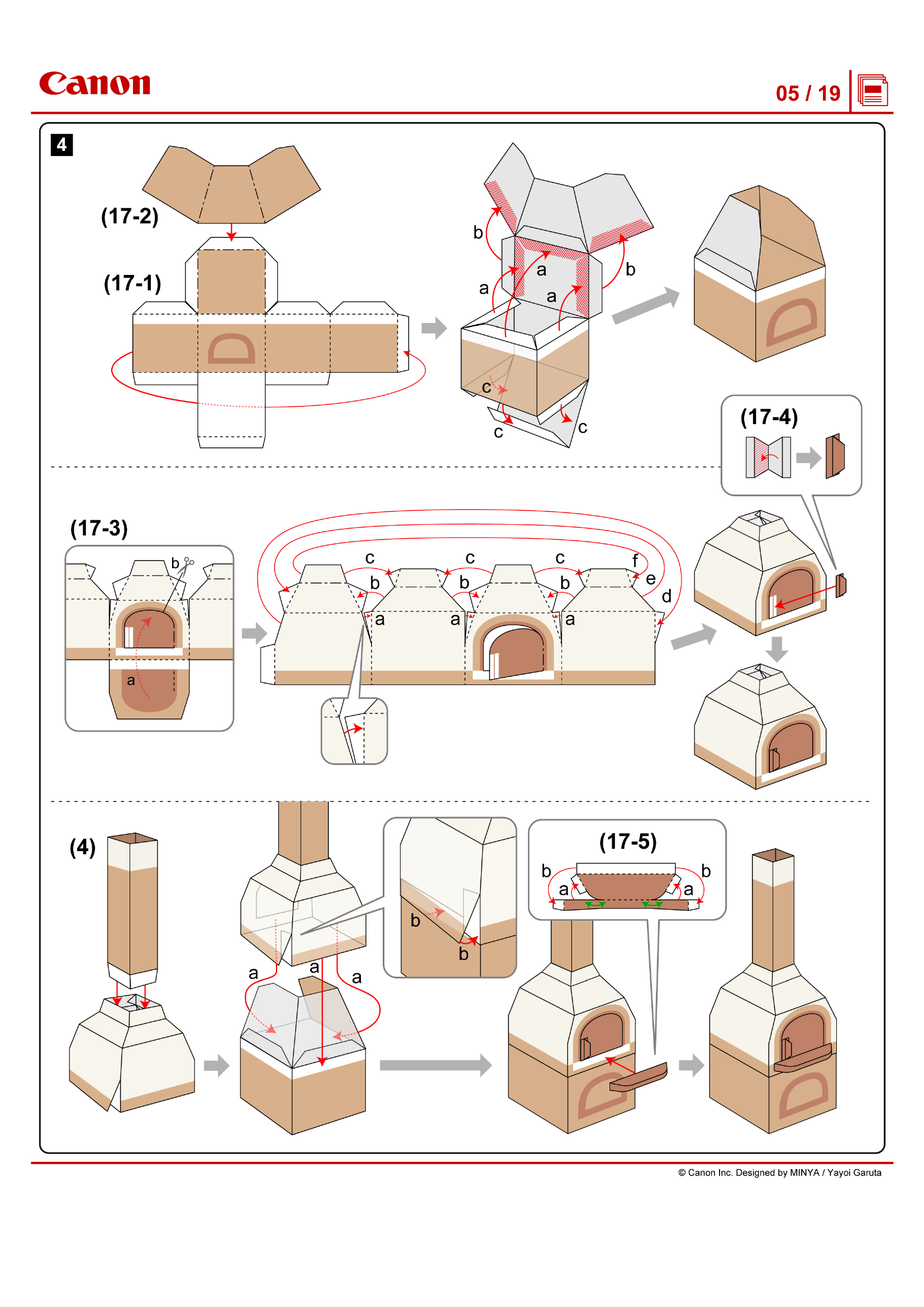 Canon

05 / 19

4

(17-2)

(17-1)

b

a

a

a

b

c

c

c

(17-4)

(17-3)

b

a

c

c

c

f

e

d

b

b

b

a

a

a

(4)

a

a

a

b

b

(17-5)

b

b

a

a

© Canon Inc. Designed by MINYA / Yayoi Garuta