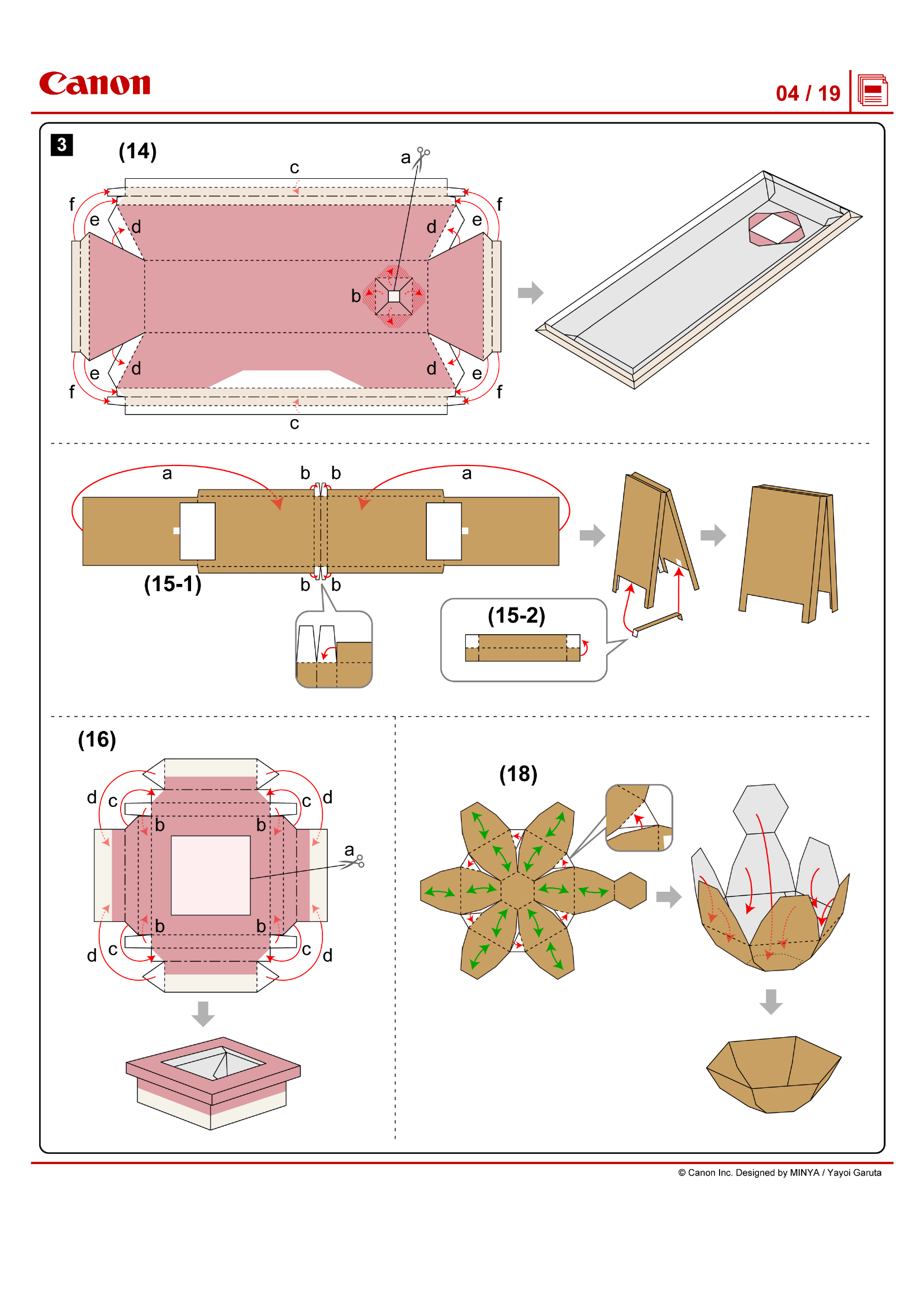 Canon

04 / 19

3

(14)

c
a
f f
e e
d d
b
d d
e e
f f
c

a b b a

(15-1)

b b

(15-2)

(16)

d c c d
b b
a
b b
d c c d

(18)

© Canon Inc. Designed by MINYA / Yayoi Garuta