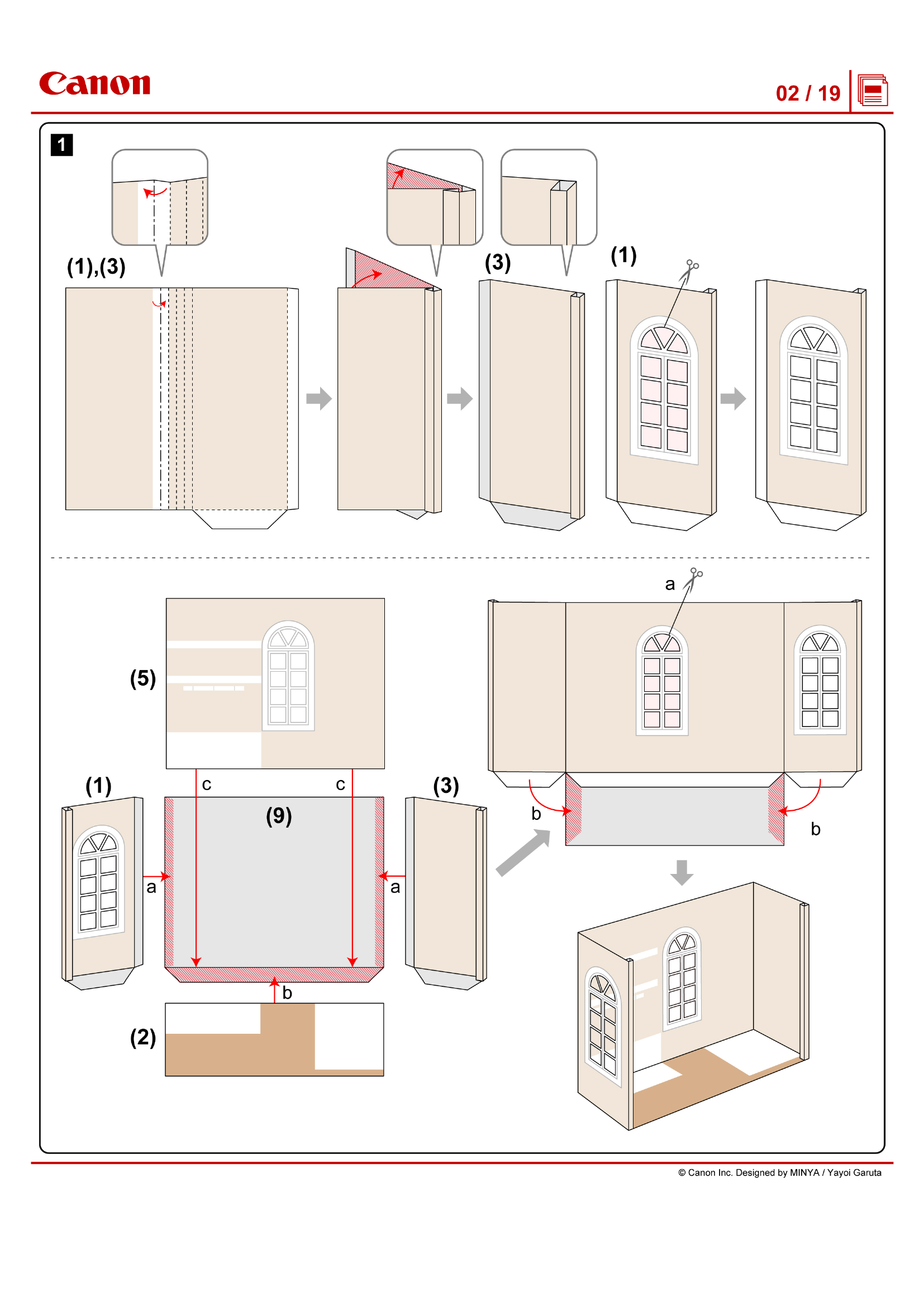 Canon

02 / 19

1

(1),(3)

(3)

(1)

(5)

a

(1)

c

c

(3)

(9)

b

b

a

a

b

(2)

© Canon Inc. Designed by MINYA / Yayoi Garuta