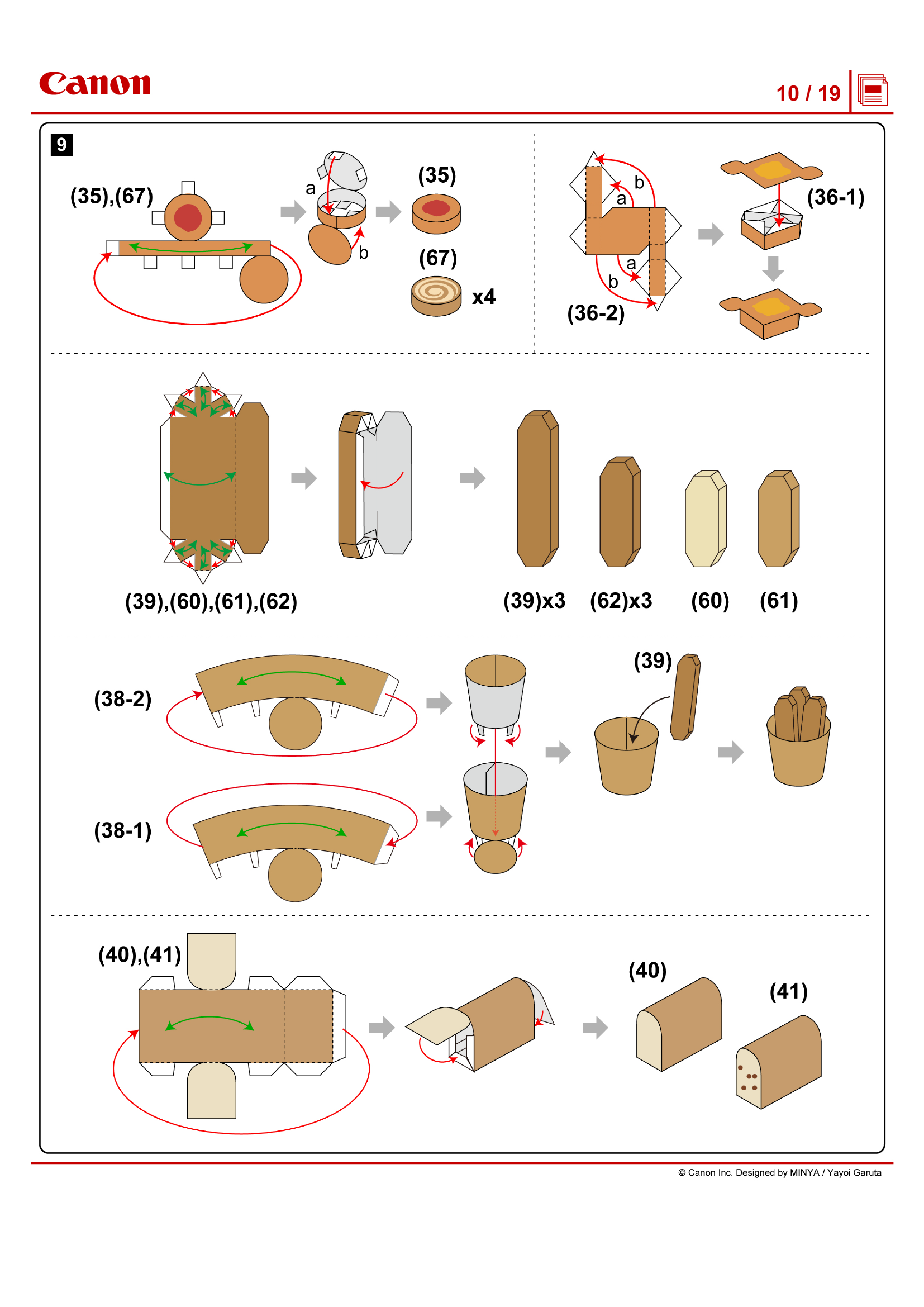 Canon

10 / 19

9

(35),(67)

a

b

(35)

(67)

x4

b

a

a

b

(36-2)

(36-1)

(39),(60),(61),(62)

(39)x3 (62)x3 (60) (61)

(38-2)

(38-1)

(39)

(40),(41)

(40)

(41)

© Canon Inc. Designed by MINYA / Yayoi Garuta